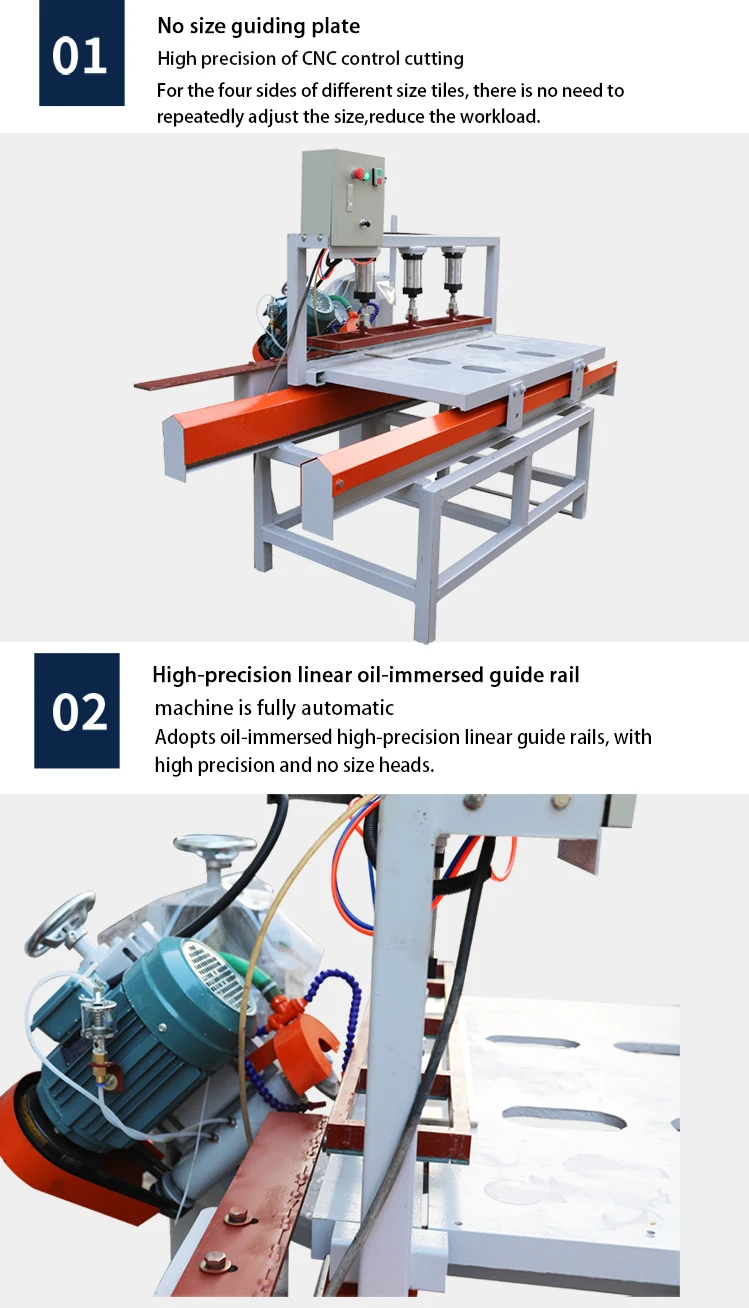 01

No size guiding plate

High precision of CNC control cutting

For the four sides of different size tiles, there is no need to repeatedly adjust the size,reduce the workload.

02

High-precision linear oil-immersed guide rail

machine is fully automatic

Adopts oil-immersed high-precision linear guide rails, with high precision and no size heads.