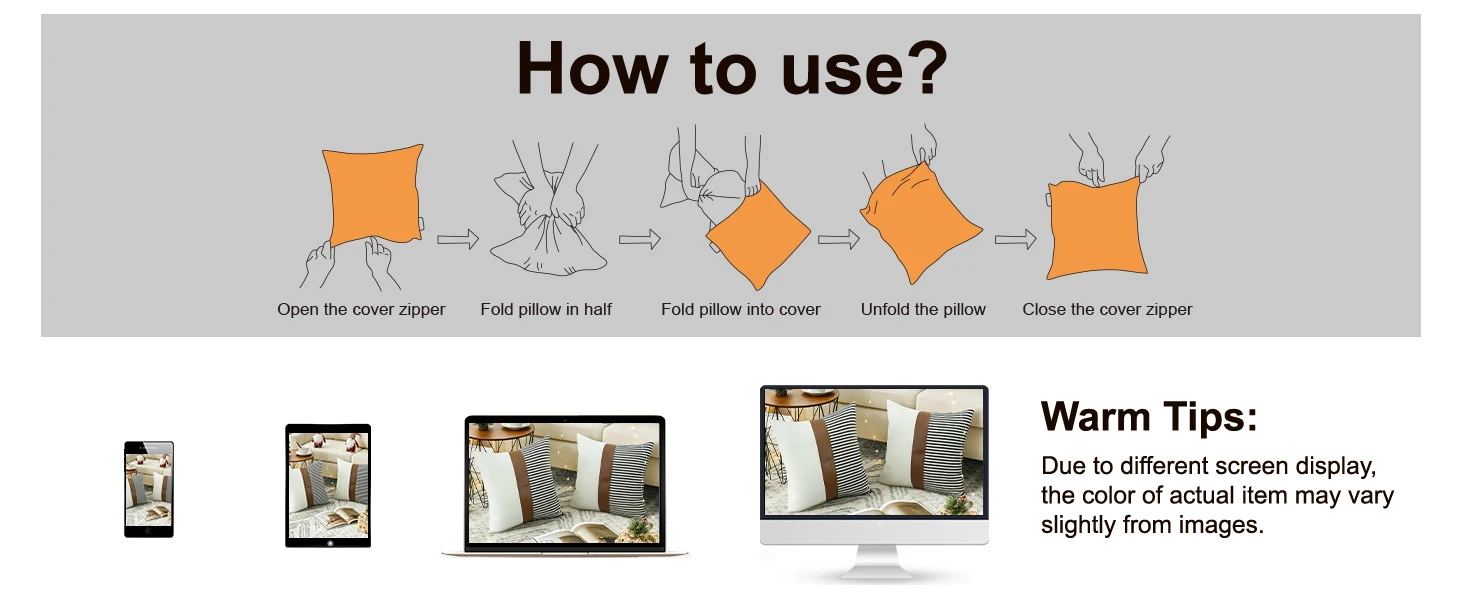 How to use?

Open the cover zipper

Fold pillow in half

Fold pillow into cover

Unfold the pillow

Close the cover zipper

Warm Tips:

Due to different screen display, the color of actual item may vary slightly from images.