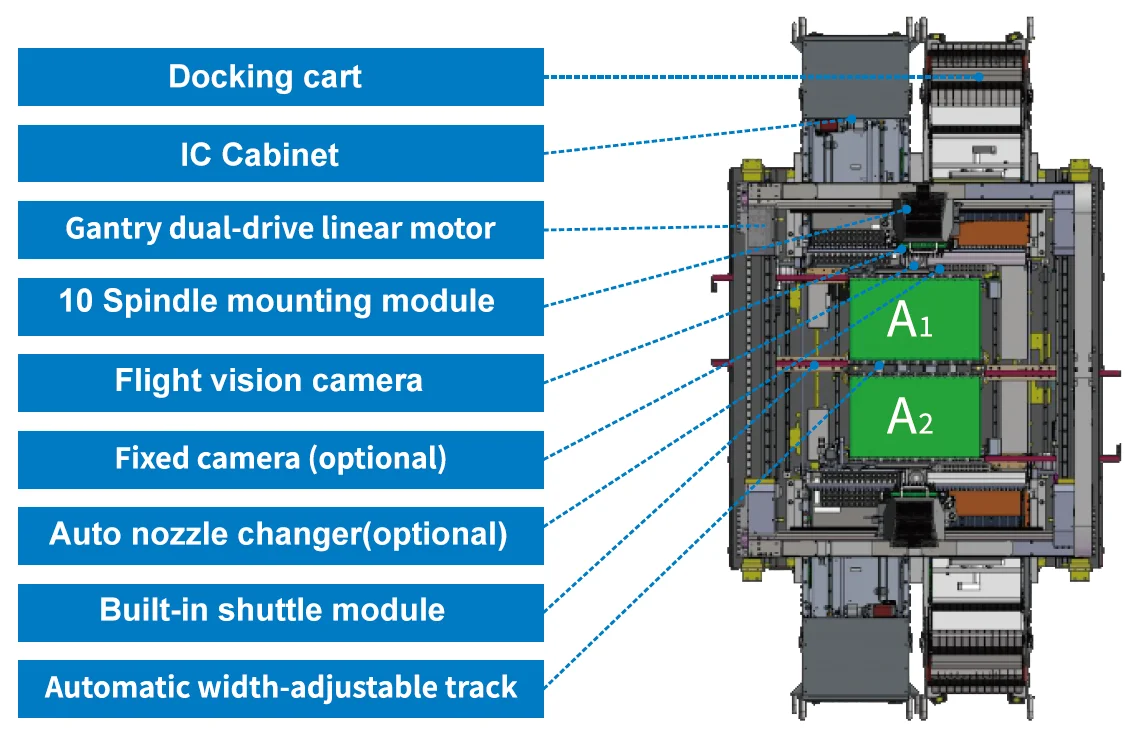 Docking cart

IC Cabinet

Gantry dual-drive linear motor

10 Spindle mounting module

Flight vision camera

Fixed camera (optional)

Auto nozzle changer(optional)

Built-in shuttle module

Automatic width-adjustable track

$A_1$

$A_2$