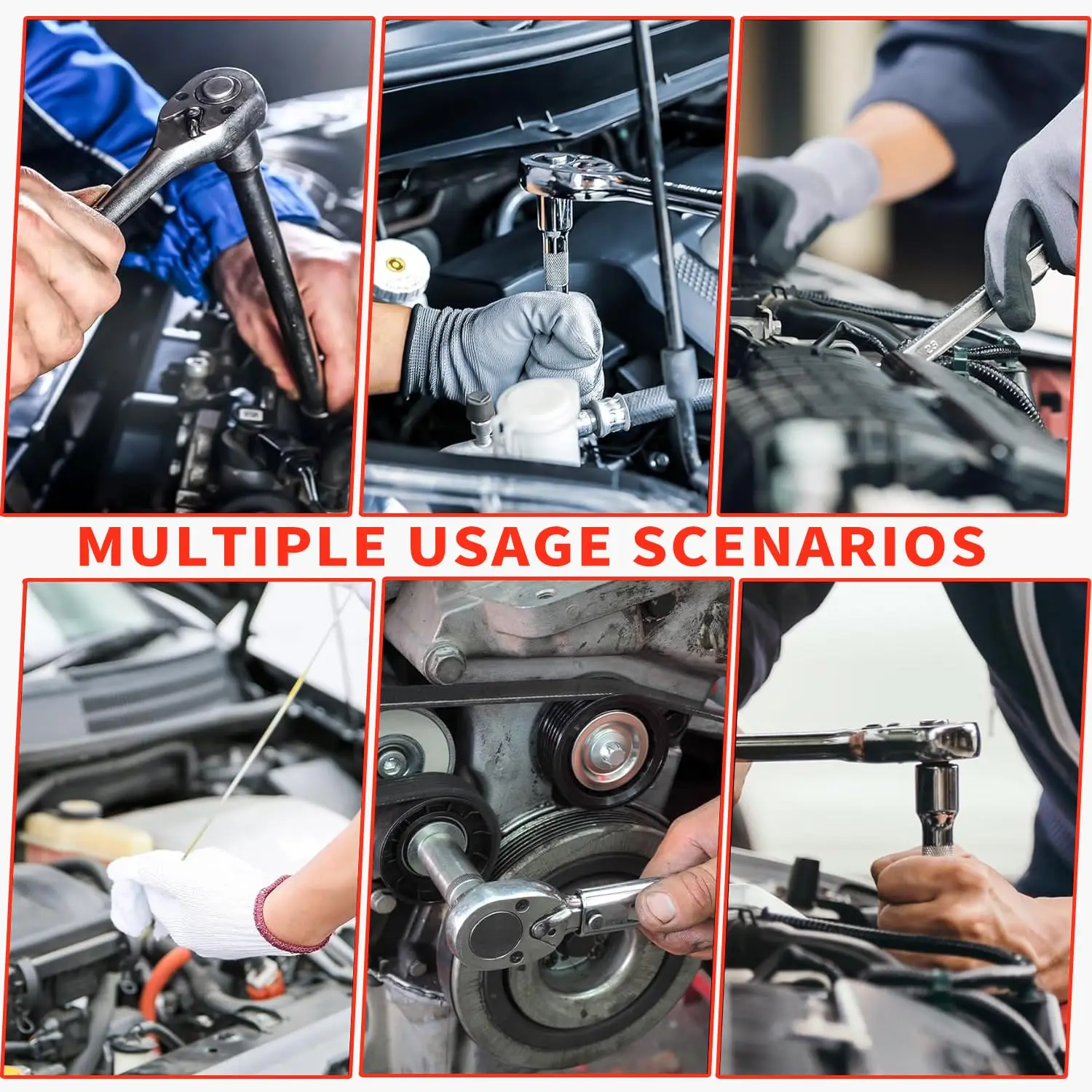 MULTIPLE USAGE SCENARIOS