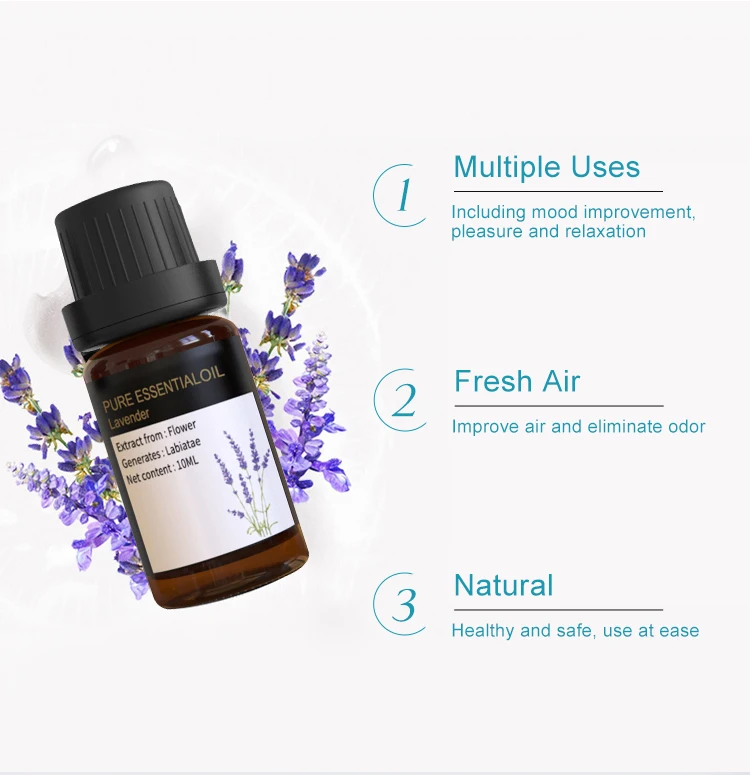 PURE ESSENTIALOIL
Lavender
Extract from : Flower
Generates : Labiatae
Net content : 10ML

1
Multiple Uses
Including mood improvement, pleasure and relaxation

2
Fresh Air
Improve air and eliminate odor

3
Natural
Healthy and safe, use at ease