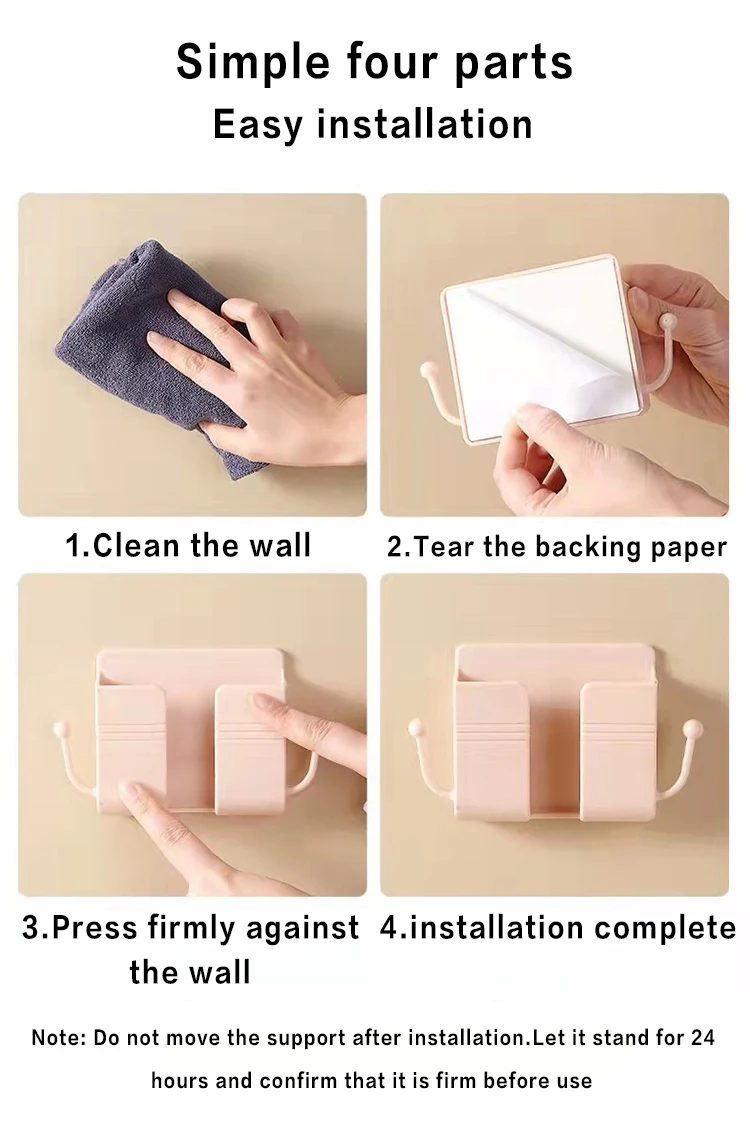 Simple four parts
Easy installation

1.Clean the wall

2.Tear the backing paper

3.Press firmly against the wall

4.installation complete

Note: Do not move the support after installation.Let it stand for 24 hours and confirm that it is firm before use