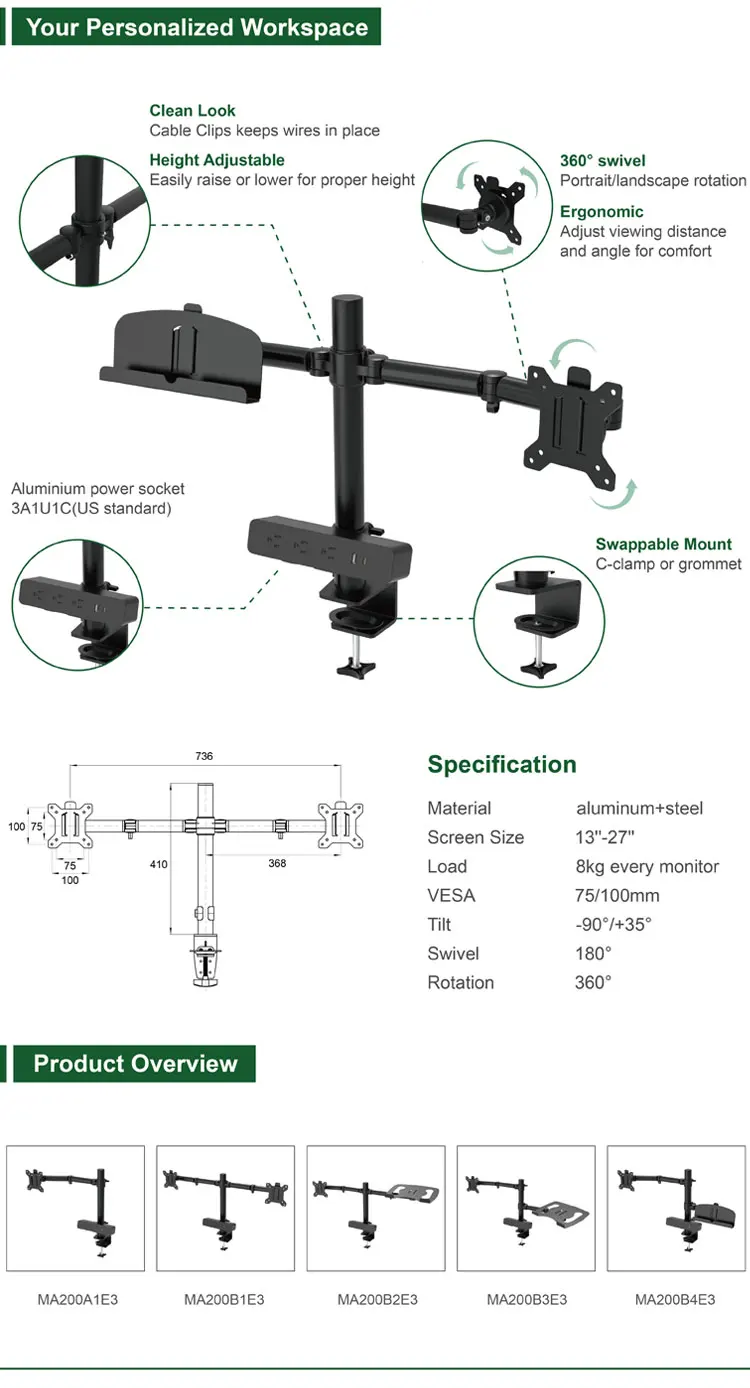 Your Personalized Workspace

Clean Look
Cable Clips keeps wires in place

Height Adjustable
Easily raise or lower for proper height

360° swivel
Portrait/landscape rotation

Ergonomic
Adjust viewing distance and angle for comfort

Aluminium power socket
3A1U1C(US standard)

Swappable Mount
C-clamp or grommet

736
100 75
75
100
410
368

Specification

| Material | aluminum+steel |
|---|---|
| Screen Size | 13''-27'' |
| Load | 8kg every monitor |
| VESA | 75/100mm |
| Tilt | -90°/+35° |
| Swivel | 180° |
| Rotation | 360° |

Product Overview

MA200A1E3
MA200B1E3
MA200B2E3
MA200B3E3
MA200B4E3