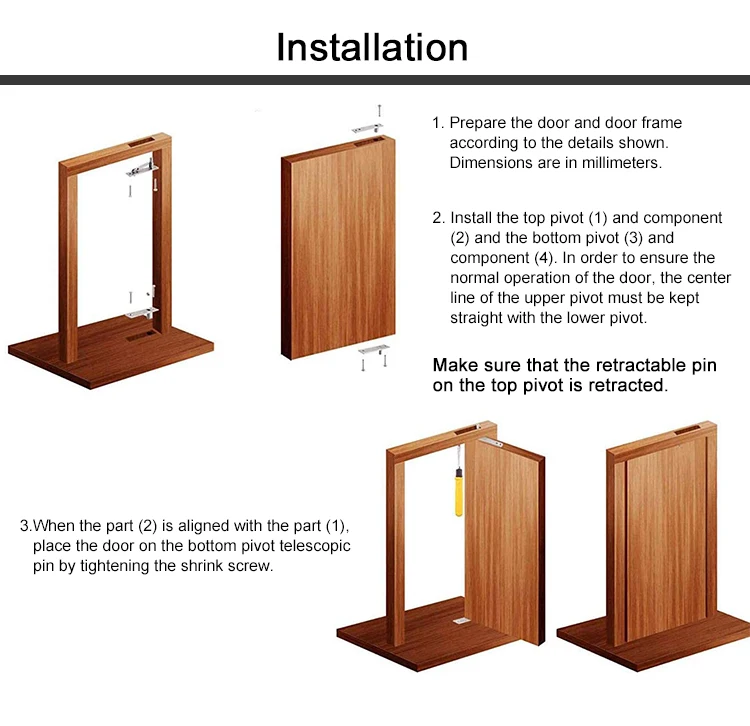 Installation

1. Prepare the door and door frame according to the details shown. Dimensions are in millimeters.

2. Install the top pivot (1) and component (2) and the bottom pivot (3) and component (4). In order to ensure the normal operation of the door, the center line of the upper pivot must be kept straight with the lower pivot.

Make sure that the retractable pin on the top pivot is retracted.

3.When the part (2) is aligned with the part (1), place the door on the bottom pivot telescopic pin by tightening the shrink screw.