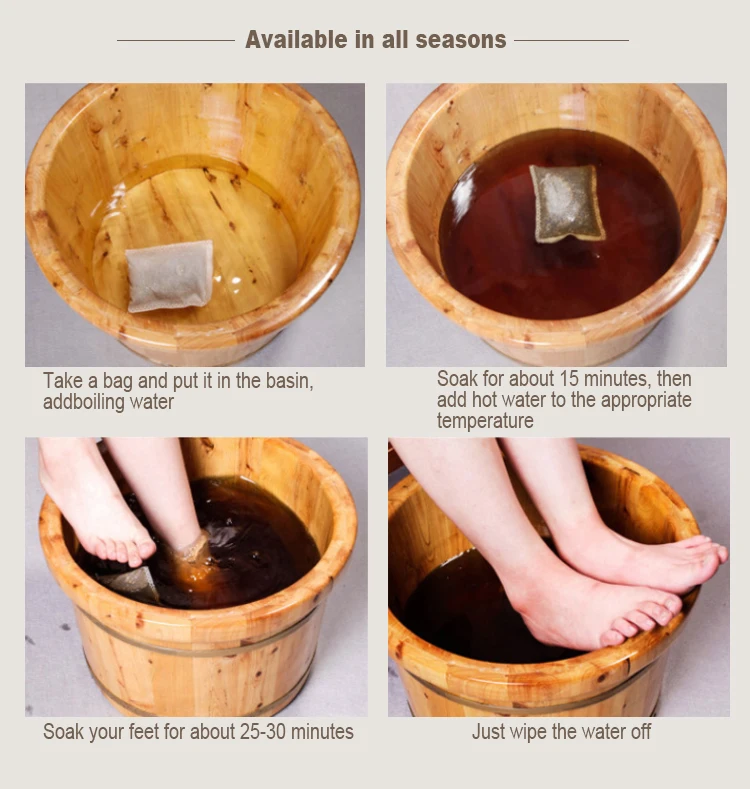 Available in all seasons

Take a bag and put it in the basin, addboiling water

Soak for about 15 minutes, then add hot water to the appropriate temperature

Soak your feet for about 25-30 minutes

Just wipe the water off