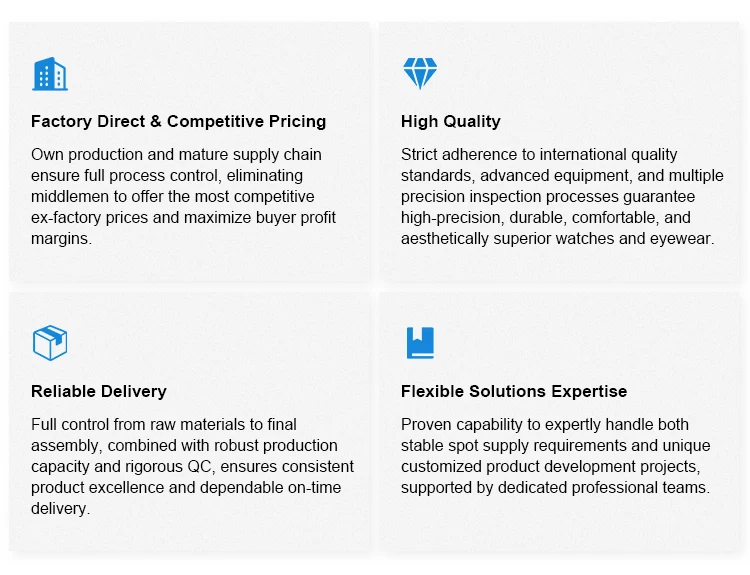 Factory Direct & Competitive Pricing

Own production and mature supply chain ensure full process control, eliminating middlemen to offer the most competitive ex-factory prices and maximize buyer profit margins.

High Quality

Strict adherence to international quality standards, advanced equipment, and multiple precision inspection processes guarantee high-precision, durable, comfortable, and aesthetically superior watches and eyewear.

Reliable Delivery

Full control from raw materials to final assembly, combined with robust production capacity and rigorous QC, ensures consistent product excellence and dependable on-time delivery.

Flexible Solutions Expertise

Proven capability to expertly handle both stable spot supply requirements and unique customized product development projects, supported by dedicated professional teams.