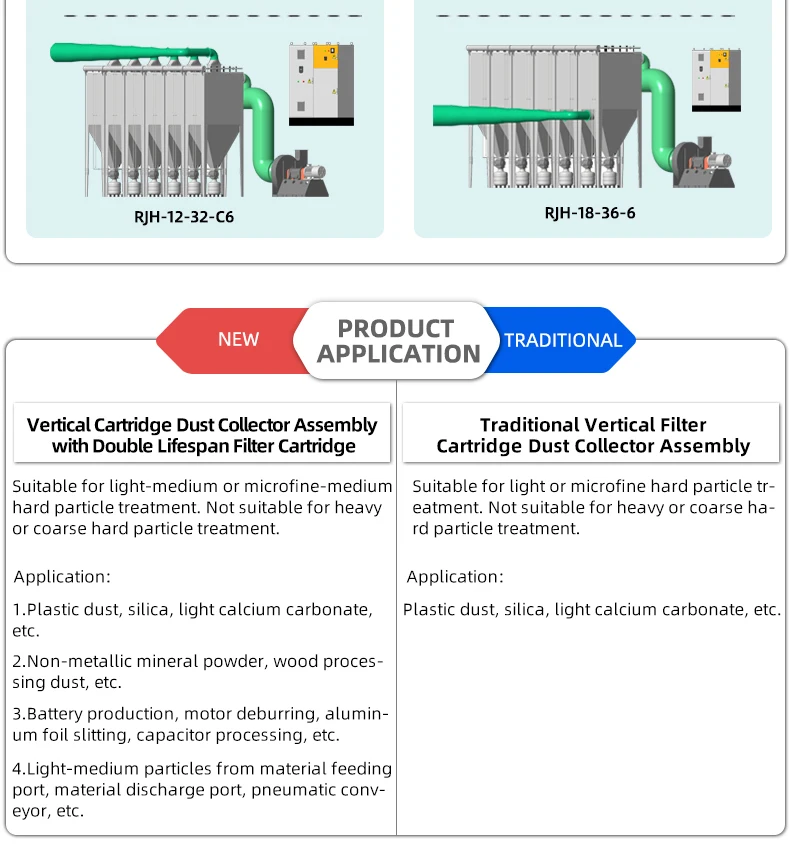 RJH-12-32-C6

RJH-18-36-6

NEW

PRODUCT APPLICATION

TRADITIONAL

Vertical Cartridge Dust Collector Assembly with Double Lifespan Filter Cartridge

Suitable for light-medium or microfine-medium hard particle treatment. Not suitable for heavy or coarse hard particle treatment.

Application:

1.Plastic dust, silica, light calcium carbonate, etc.

2.Non-metallic mineral powder, wood processing dust, etc.

3.Battery production, motor deburring, aluminum foil slitting, capacitor processing, etc.

4.Light-medium particles from material feeding port, material discharge port, pneumatic conveyor, etc.

Traditional Vertical Filter Cartridge Dust Collector Assembly

Suitable for light or microfine hard particle treatment. Not suitable for heavy or coarse hard particle treatment.

Application:

Plastic dust, silica, light calcium carbonate, etc.