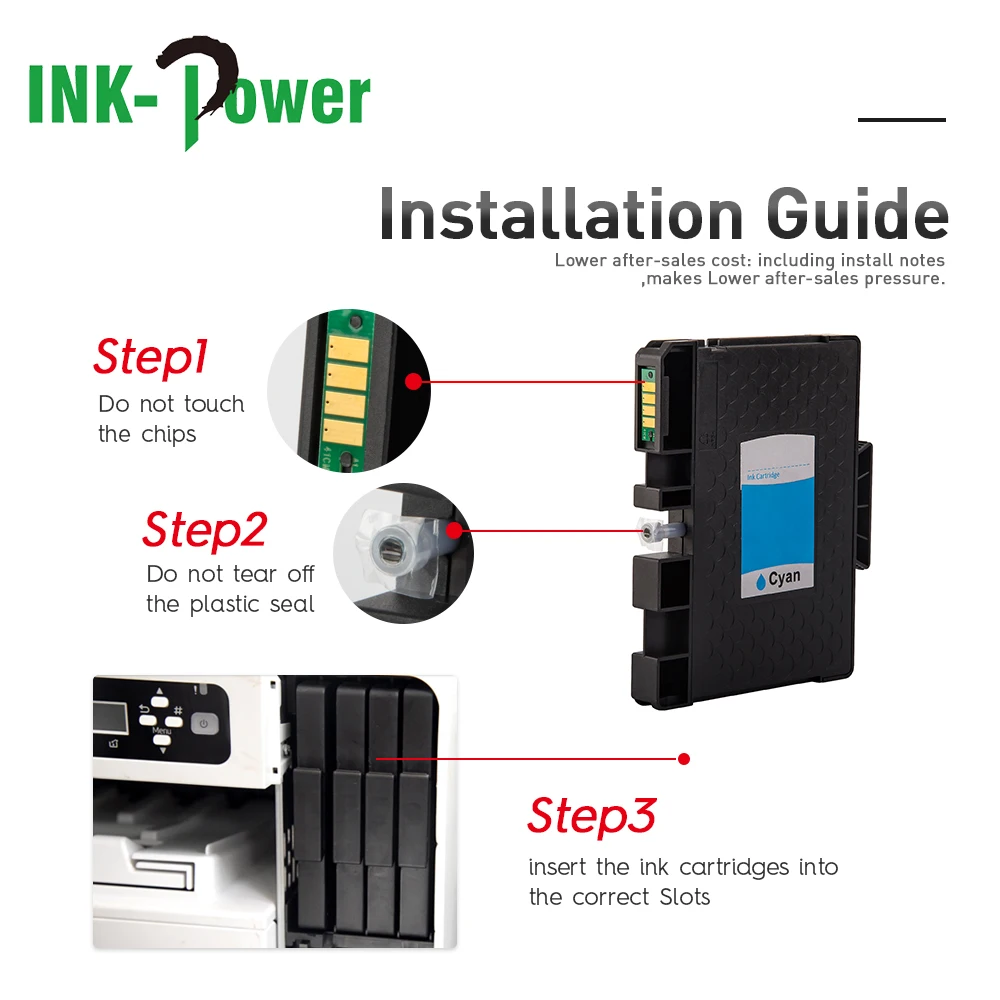 INK-Power

Installation Guide

Lower after-sales cost: including install notes ,makes Lower after-sales pressure.

Step1
Do not touch the chips

Step2
Do not tear off the plastic seal

Ink Cartridge
Cyan

Menu

Step3
insert the ink cartridges into the correct Slots