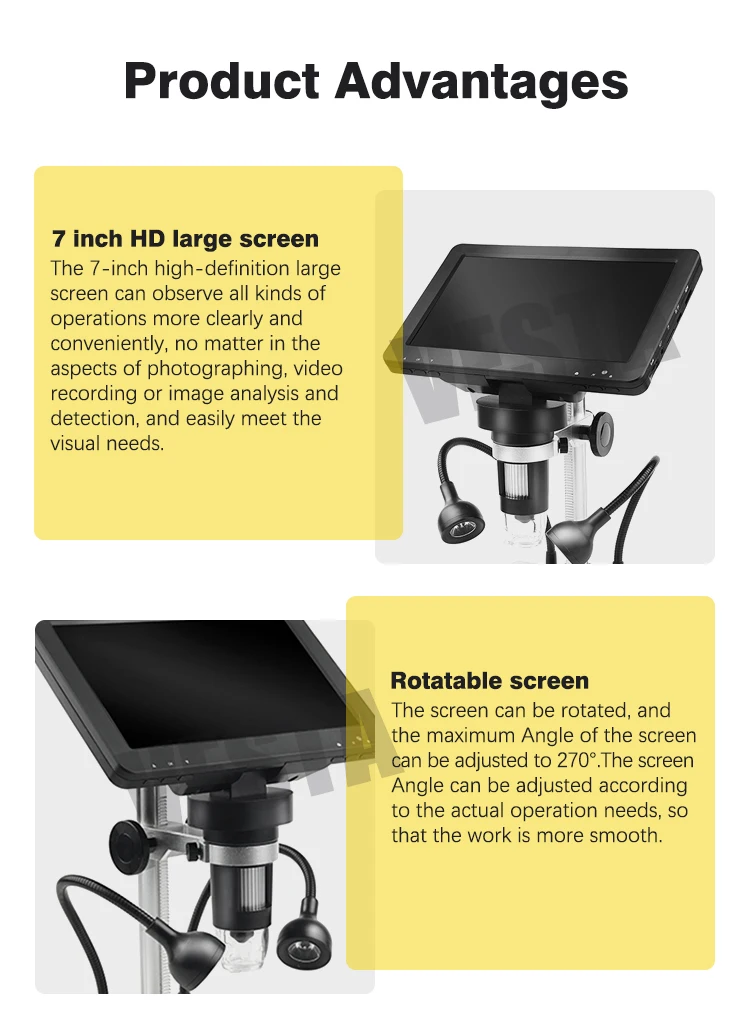 Product Advantages

7 inch HD large screen
The 7-inch high-definition large screen can observe all kinds of operations more clearly and conveniently, no matter in the aspects of photographing, video recording or image analysis and detection, and easily meet the visual needs.

Rotatable screen
The screen can be rotated, and the maximum Angle of the screen can be adjusted to 270°.The screen Angle can be adjusted according to the actual operation needs, so that the work is more smooth.