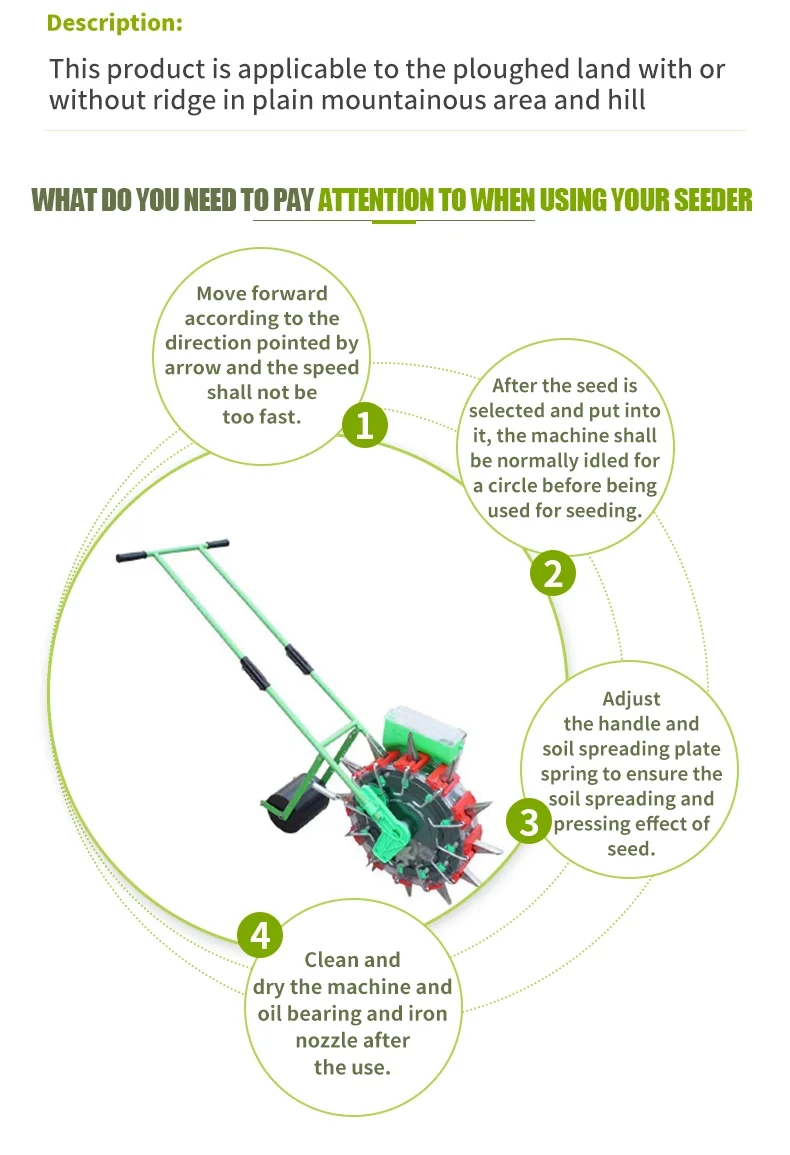 Description:

This product is applicable to the ploughed land with or without ridge in plain mountainous area and hill

WHAT DO YOU NEED TO PAY ATTENTION TO WHEN USING YOUR SEEDER

Move forward according to the direction pointed by arrow and the speed shall not be too fast.

1

After the seed is selected and put into it, the machine shall be normally idled for a circle before being used for seeding.

2

Adjust the handle and soil spreading plate spring to ensure the soil spreading and pressing effect of seed.

3

4

Clean and dry the machine and oil bearing and iron nozzle after the use.