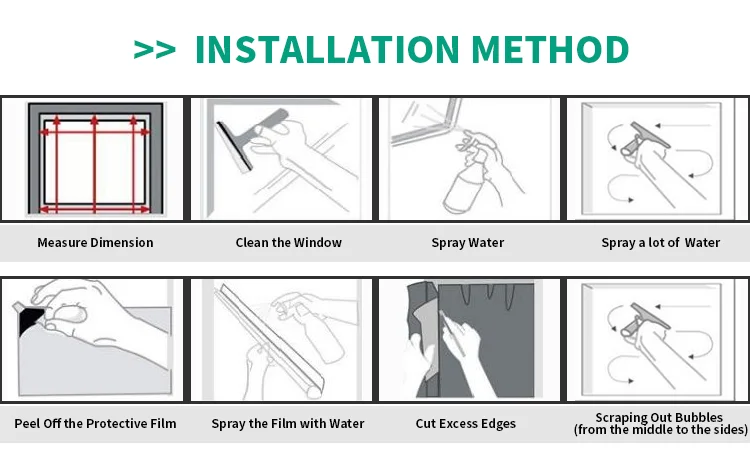 >> INSTALLATION METHOD

Measure Dimension

Clean the Window

Spray Water

Spray a lot of Water

Peel Off the Protective Film

Spray the Film with Water

Cut Excess Edges

Scraping Out Bubbles (from the middle to the sides)