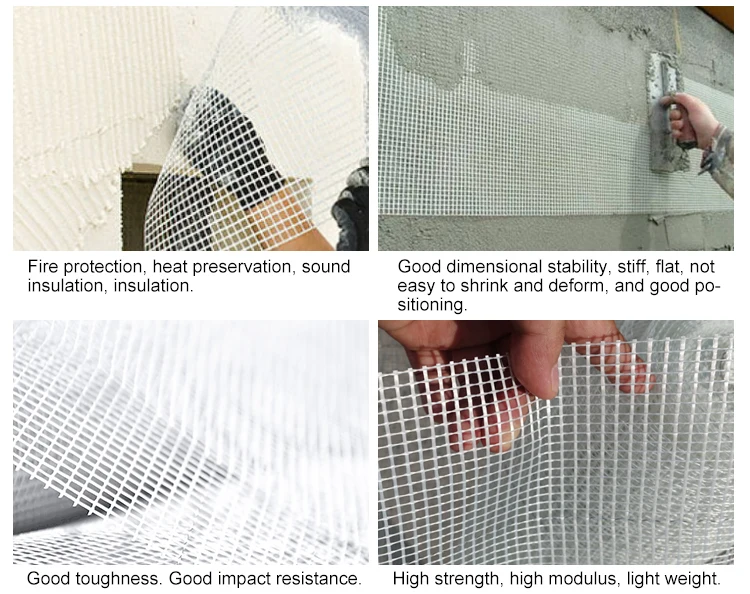 Fire protection, heat preservation, sound insulation, insulation.

Good dimensional stability, stiff, flat, not easy to shrink and deform, and good positioning.

Good toughness. Good impact resistance.

High strength, high modulus, light weight.