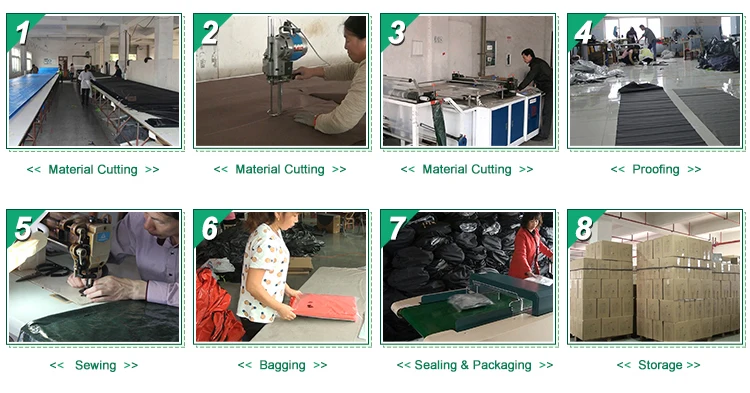 1

<< Material Cutting >>

2

<< Material Cutting >>

3

<< Material Cutting >>

4

<< Proofing >>

5

<< Sewing >>

6

<< Bagging >>

7

<< Sealing & Packaging >>

8

<< Storage >>