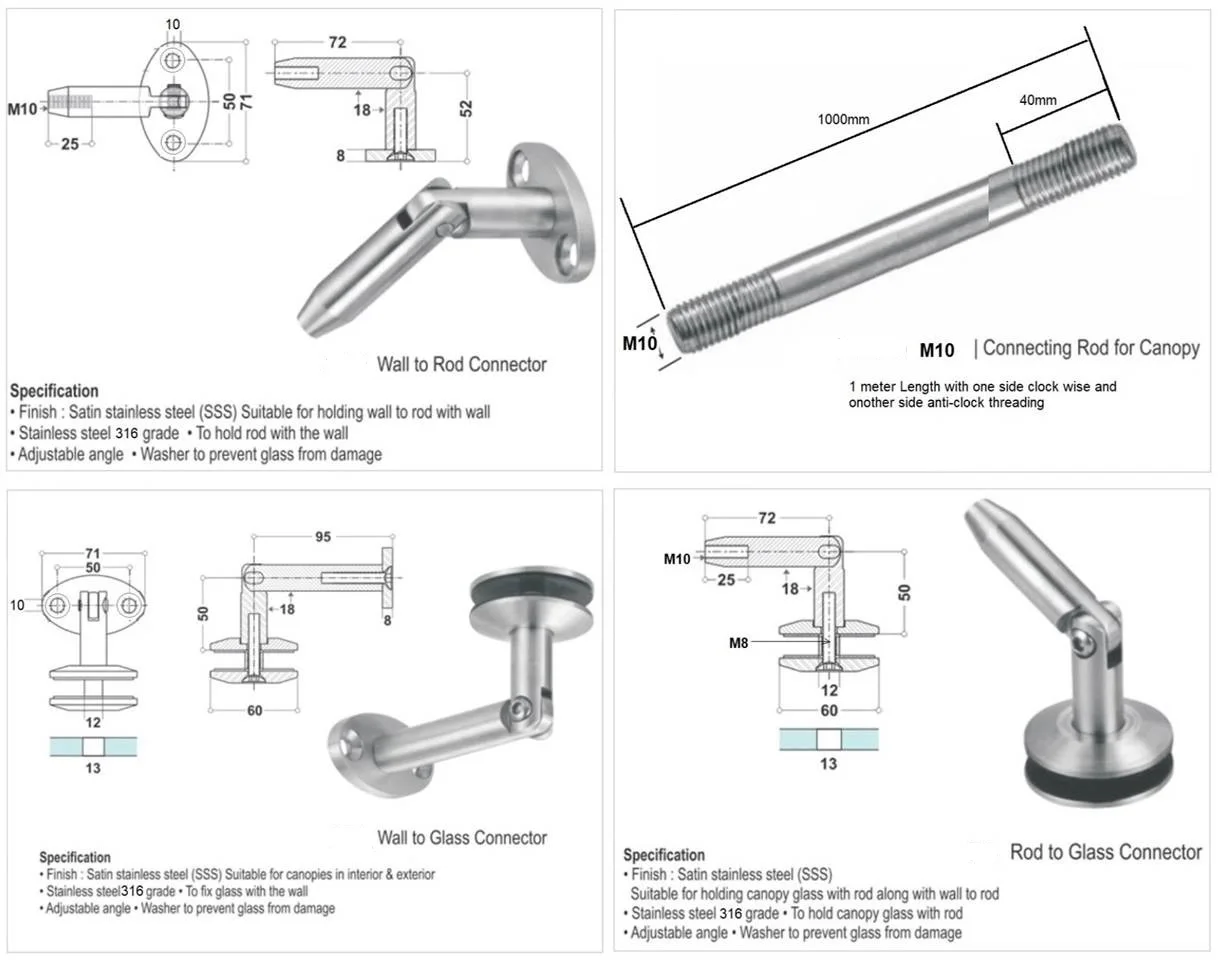 10
M10
25
50
71
72
18
52
8

Wall to Rod Connector

Specification
• Finish : Satin stainless steel (SSS) Suitable for holding wall to rod with wall
• Stainless steel 316 grade • To hold rod with the wall
• Adjustable angle • Washer to prevent glass from damage

1000mm
40mm
M10

M10 | Connecting Rod for Canopy

1 meter Length with one side clock wise and onother side anti-clock threading

71
50
10
12
13
95
50
18
8
60

Wall to Glass Connector

Specification
• Finish : Satin stainless steel (SSS) Suitable for canopies in interior & exterior
• Stainless steel316 grade • To fix glass with the wall
• Adjustable angle • Washer to prevent glass from damage

72
M10
25
18
50
M8
12
60
13

Rod to Glass Connector

Specification
• Finish : Satin stainless steel (SSS)
Suitable for holding canopy glass with rod along with wall to rod
• Stainless steel 316 grade • To hold canopy glass with rod
• Adjustable angle • Washer to prevent glass from damage