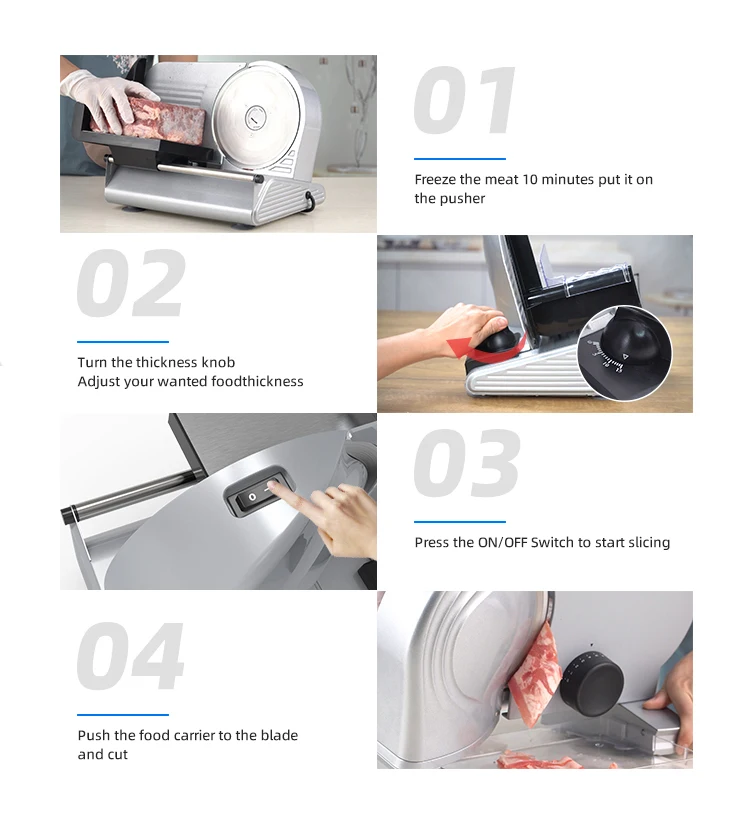 01

Freeze the meat 10 minutes put it on the pusher

02

Turn the thickness knob
Adjust your wanted foodthickness

03

Press the ON/OFF Switch to start slicing

04

Push the food carrier to the blade and cut