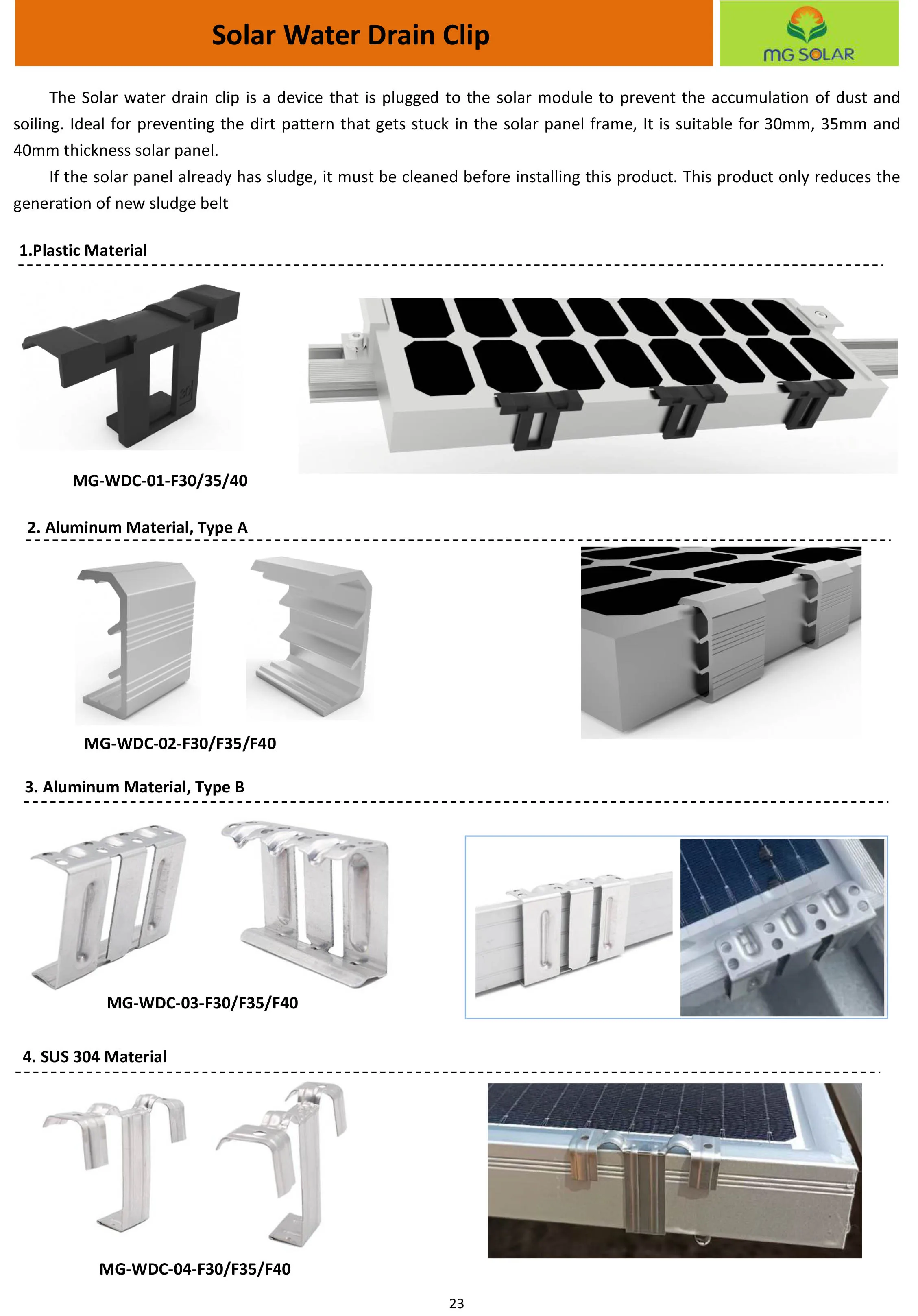 Solar Water Drain Clip

MG SOLAR

The Solar water drain clip is a device that is plugged to the solar module to prevent the accumulation of dust and soiling. Ideal for preventing the dirt pattern that gets stuck in the solar panel frame, It is suitable for 30mm, 35mm and 40mm thickness solar panel.

If the solar panel already has sludge, it must be cleaned before installing this product. This product only reduces the generation of new sludge belt

1.Plastic Material

MG-WDC-01-F30/35/40

2. Aluminum Material, Type A

MG-WDC-02-F30/F35/F40

3. Aluminum Material, Type B

MG-WDC-03-F30/F35/F40

4. SUS 304 Material

MG-WDC-04-F30/F35/F40

23