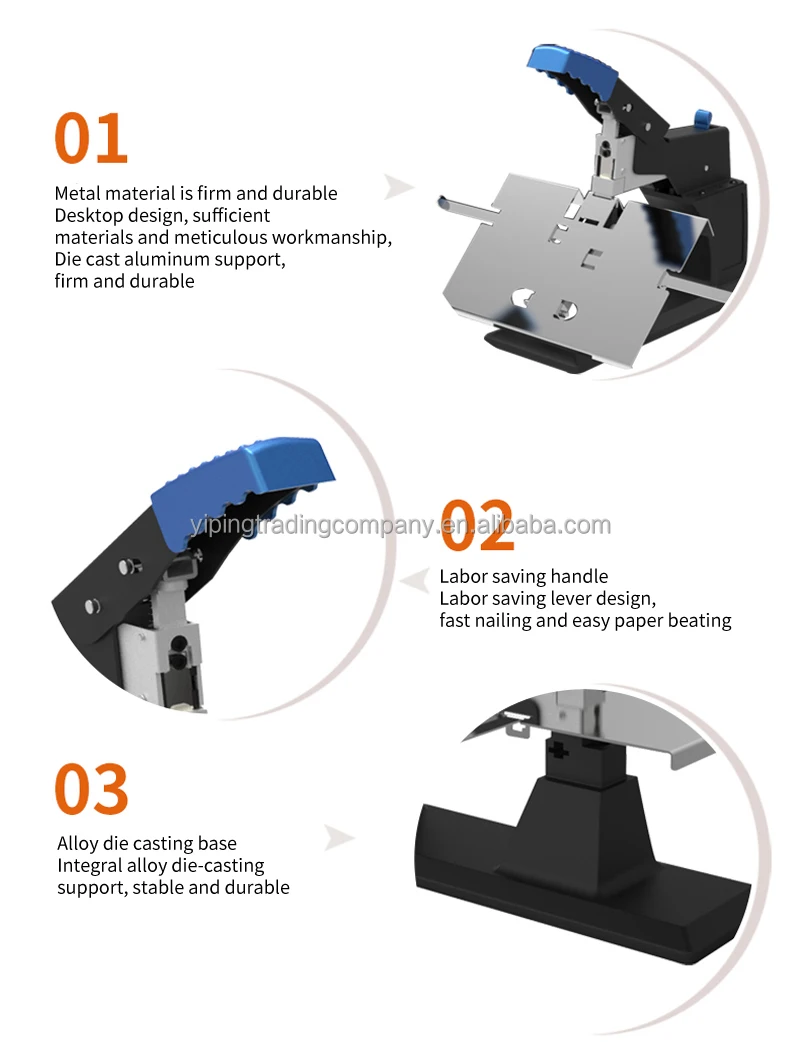 01

Metal material is firm and durable
Desktop design, sufficient
materials and meticulous workmanship,
Die cast aluminum support,
firm and durable

yipingtradingcompany.en.alibaba.com

02

Labor saving handle
Labor saving lever design,
fast nailing and easy paper beating

03

Alloy die casting base
Integral alloy die-casting
support, stable and durable