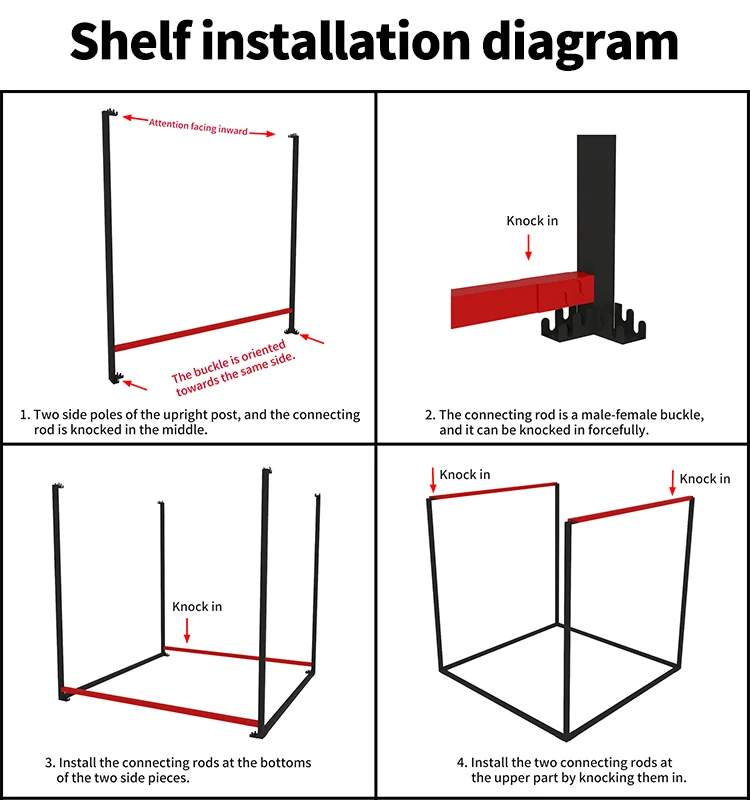 Shelf installation diagram

Attention facing inward

The buckle is oriented towards the same side.

1. Two side poles of the upright post, and the connecting rod is knocked in the middle.

Knock in

2. The connecting rod is a male-female buckle, and it can be knocked in forcefully.

Knock in

3. Install the connecting rods at the bottoms of the two side pieces.

Knock in

Knock in

4. Install the two connecting rods at the upper part by knocking them in.