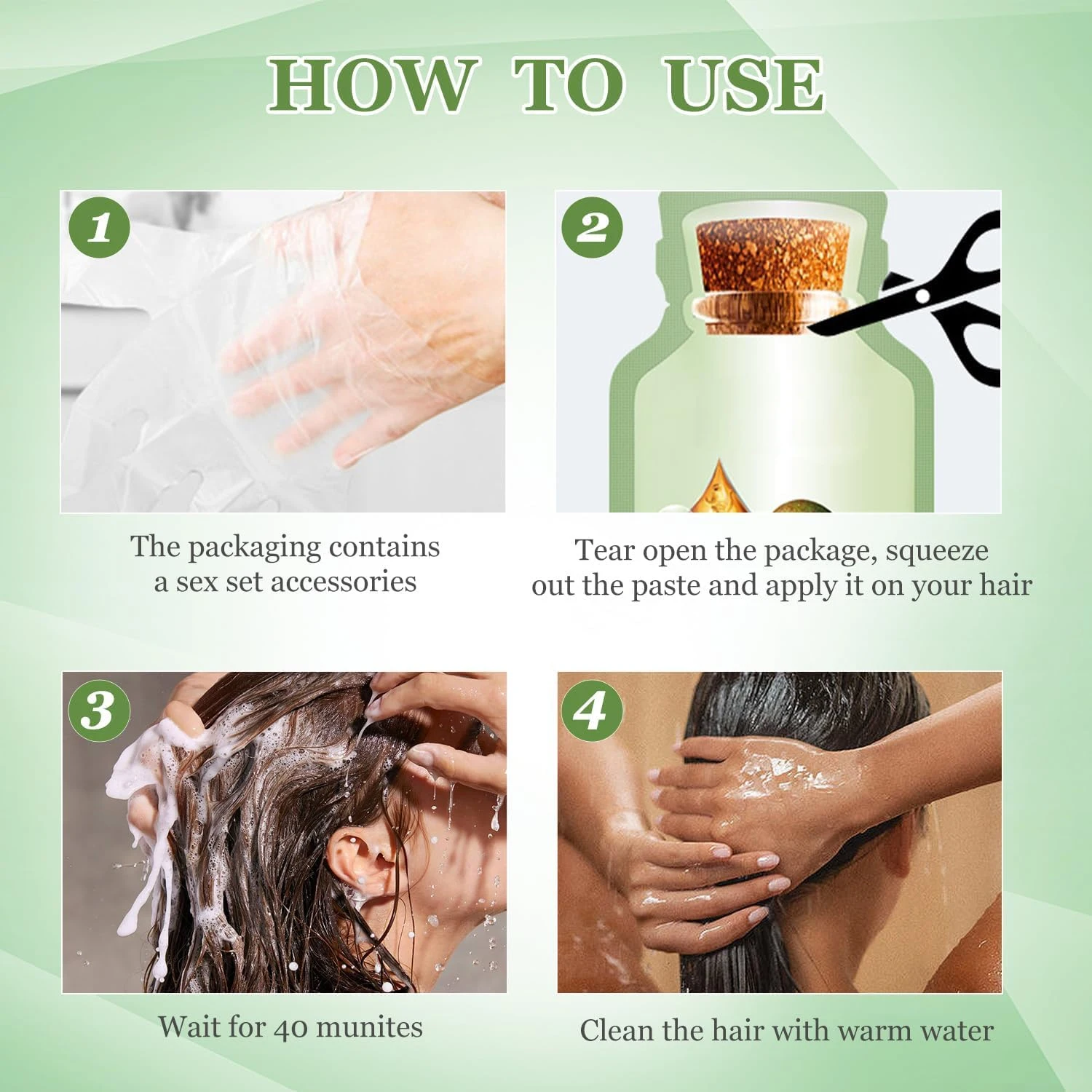 HOW TO USE

1

The packaging contains a sex set accessories

2

Tear open the package, squeeze out the paste and apply it on your hair

3

Wait for 40 munites

4

Clean the hair with warm water