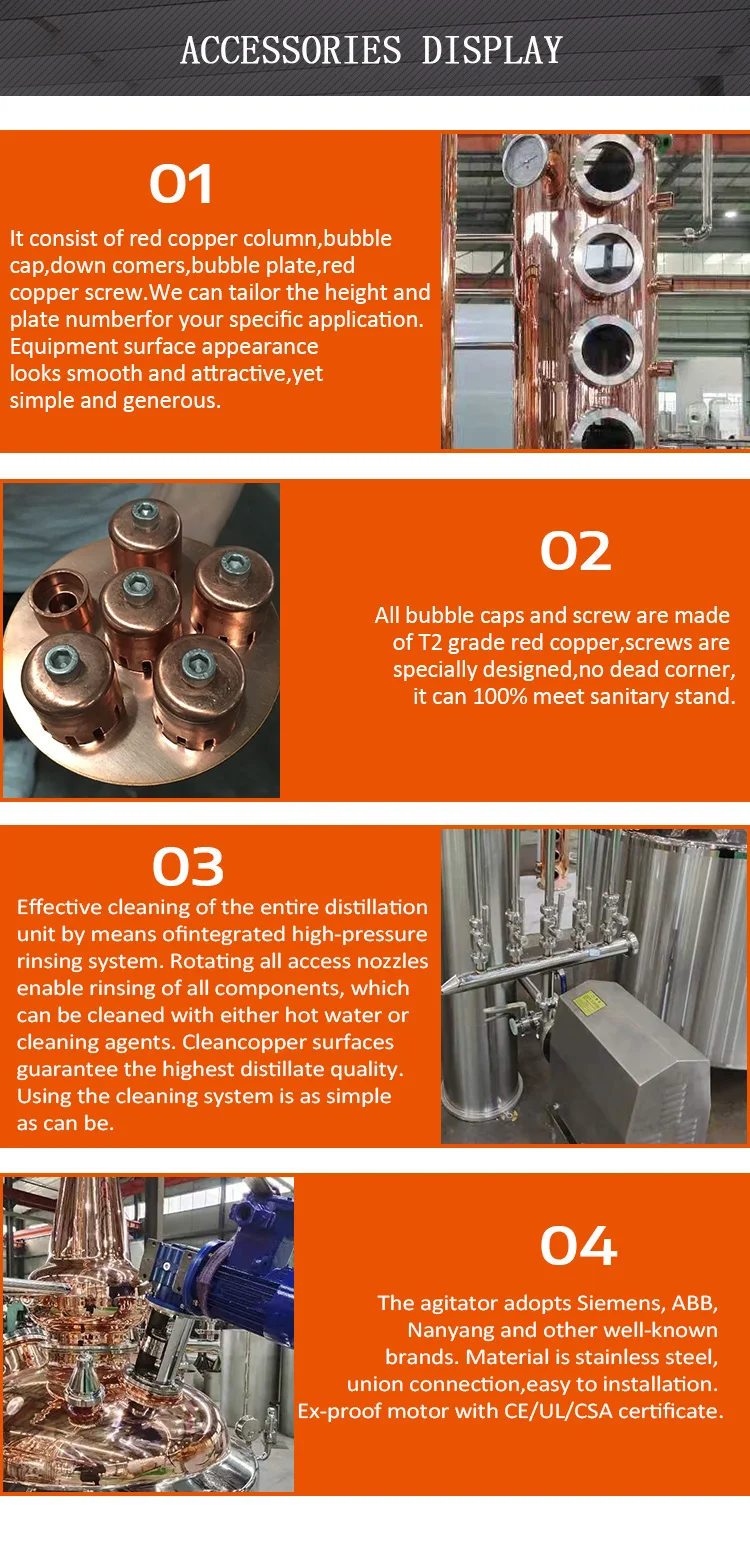 ACCESSORIES DISPLAY

01

It consist of red copper column,bubble cap,down comers,bubble plate,red copper screw.We can tailor the height and plate numberfor your specific application. Equipment surface appearance looks smooth and attractive,yet simple and generous.

02

All bubble caps and screw are made of T2 grade red copper,screws are specially designed,no dead corner, it can 100% meet sanitary stand.

03

Effective cleaning of the entire distillation unit by means ofintegrated high-pressure rinsing system. Rotating all access nozzles enable rinsing of all components, which can be cleaned with either hot water or cleaning agents. Cleancopper surfaces guarantee the highest distillate quality. Using the cleaning system is as simple as can be.

04

The agitator adopts Siemens, ABB, Nanyang and other well-known brands. Material is stainless steel, union connection,easy to installation. Ex-proof motor with CE/UL/CSA certificate.