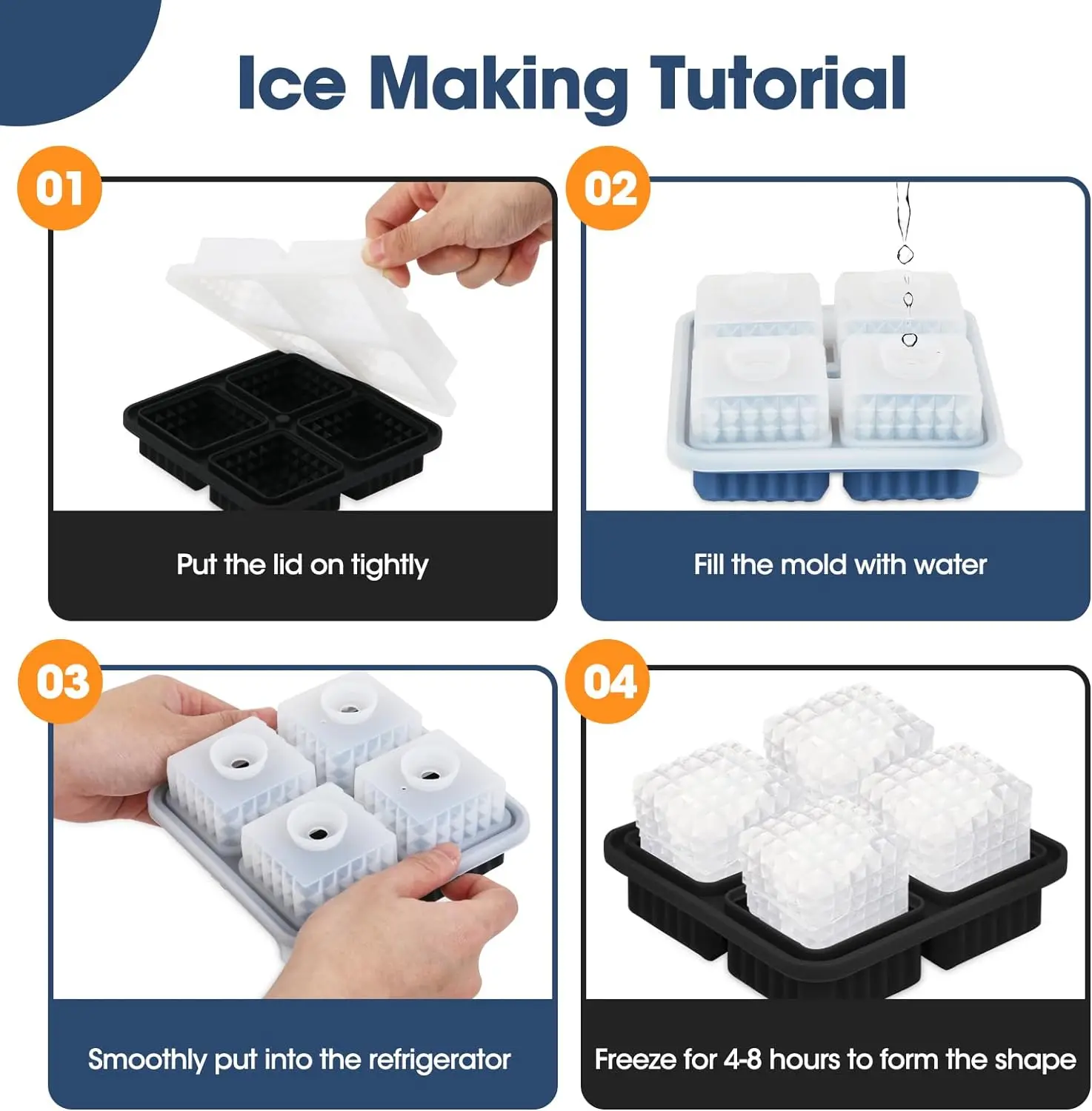 Ice Making Tutorial

01

Put the lid on tightly

02

Fill the mold with water

03

Smoothly put into the refrigerator

04

Freeze for 4-8 hours to form the shape