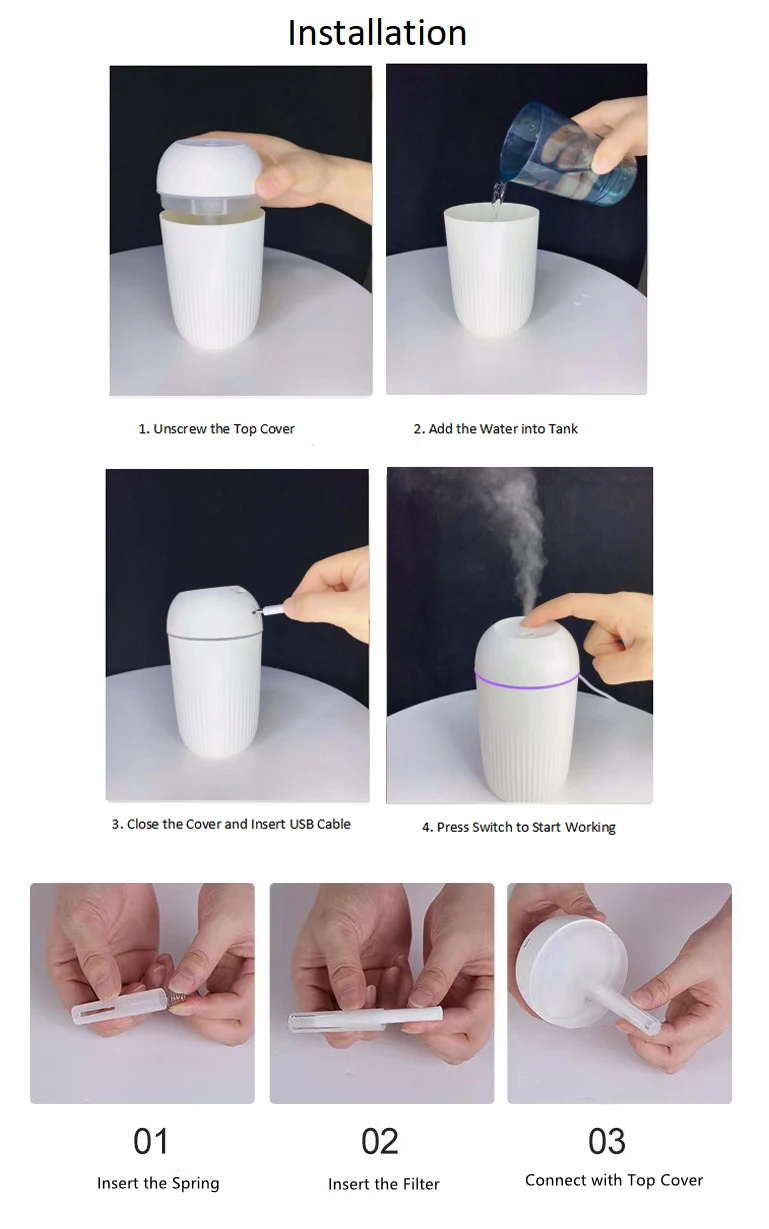 Installation

1. Unscrew the Top Cover

2. Add the Water into Tank

3. Close the Cover and Insert USB Cable

4. Press Switch to Start Working

01
Insert the Spring

02
Insert the Filter

03
Connect with Top Cover