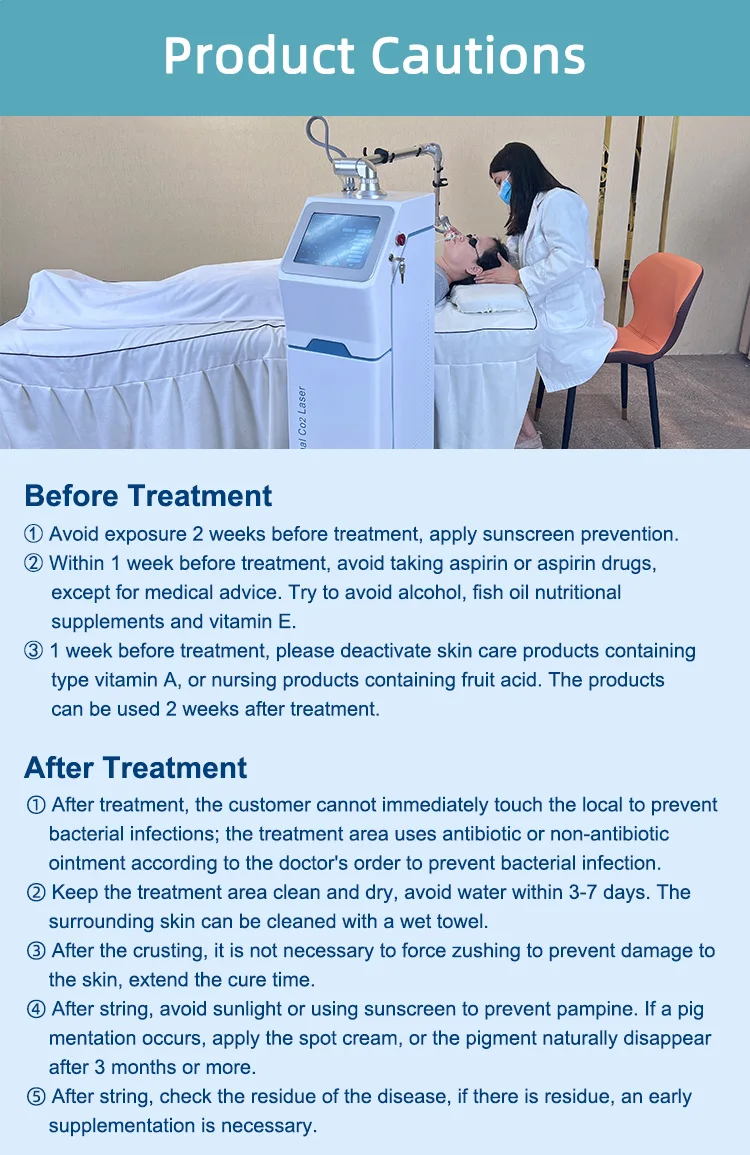 Product Cautions

al Co2 Laser

Before Treatment

① Avoid exposure 2 weeks before treatment, apply sunscreen prevention.
② Within 1 week before treatment, avoid taking aspirin or aspirin drugs, except for medical advice. Try to avoid alcohol, fish oil nutritional supplements and vitamin E.
③ 1 week before treatment, please deactivate skin care products containing type vitamin A, or nursing products containing fruit acid. The products can be used 2 weeks after treatment.

After Treatment

① After treatment, the customer cannot immediately touch the local to prevent bacterial infections; the treatment area uses antibiotic or non-antibiotic ointment according to the doctor's order to prevent bacterial infection.
② Keep the treatment area clean and dry, avoid water within 3-7 days. The surrounding skin can be cleaned with a wet towel.
③ After the crusting, it is not necessary to force zushing to prevent damage to the skin, extend the cure time.
④ After string, avoid sunlight or using sunscreen to prevent pampine. If a pig mentation occurs, apply the spot cream, or the pigment naturally disappear after 3 months or more.
⑤ After string, check the residue of the disease, if there is residue, an early supplementation is necessary.