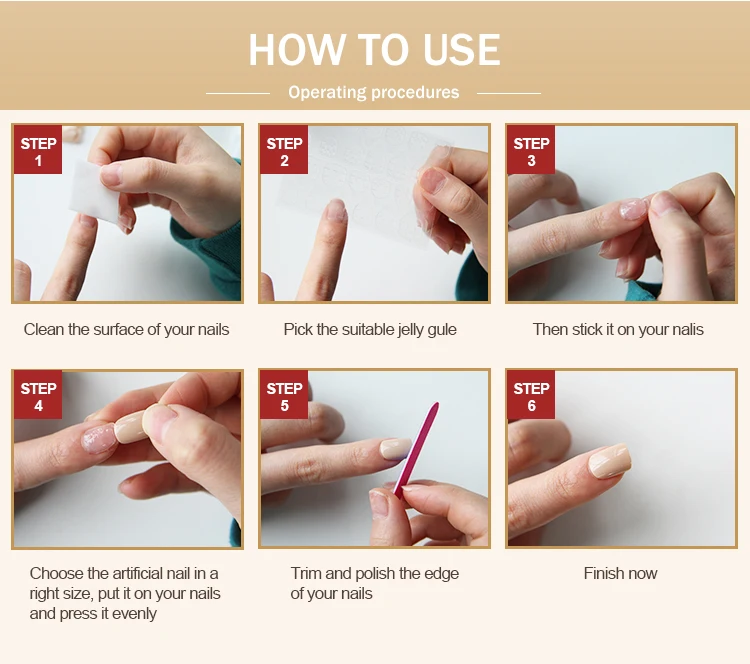 HOW TO USE

Operating procedures

STEP 1

Clean the surface of your nails

STEP 2

Pick the suitable jelly gule

STEP 3

Then stick it on your nalis

STEP 4

Choose the artificial nail in a right size, put it on your nails and press it evenly

STEP 5

Trim and polish the edge of your nails

STEP 6

Finish now