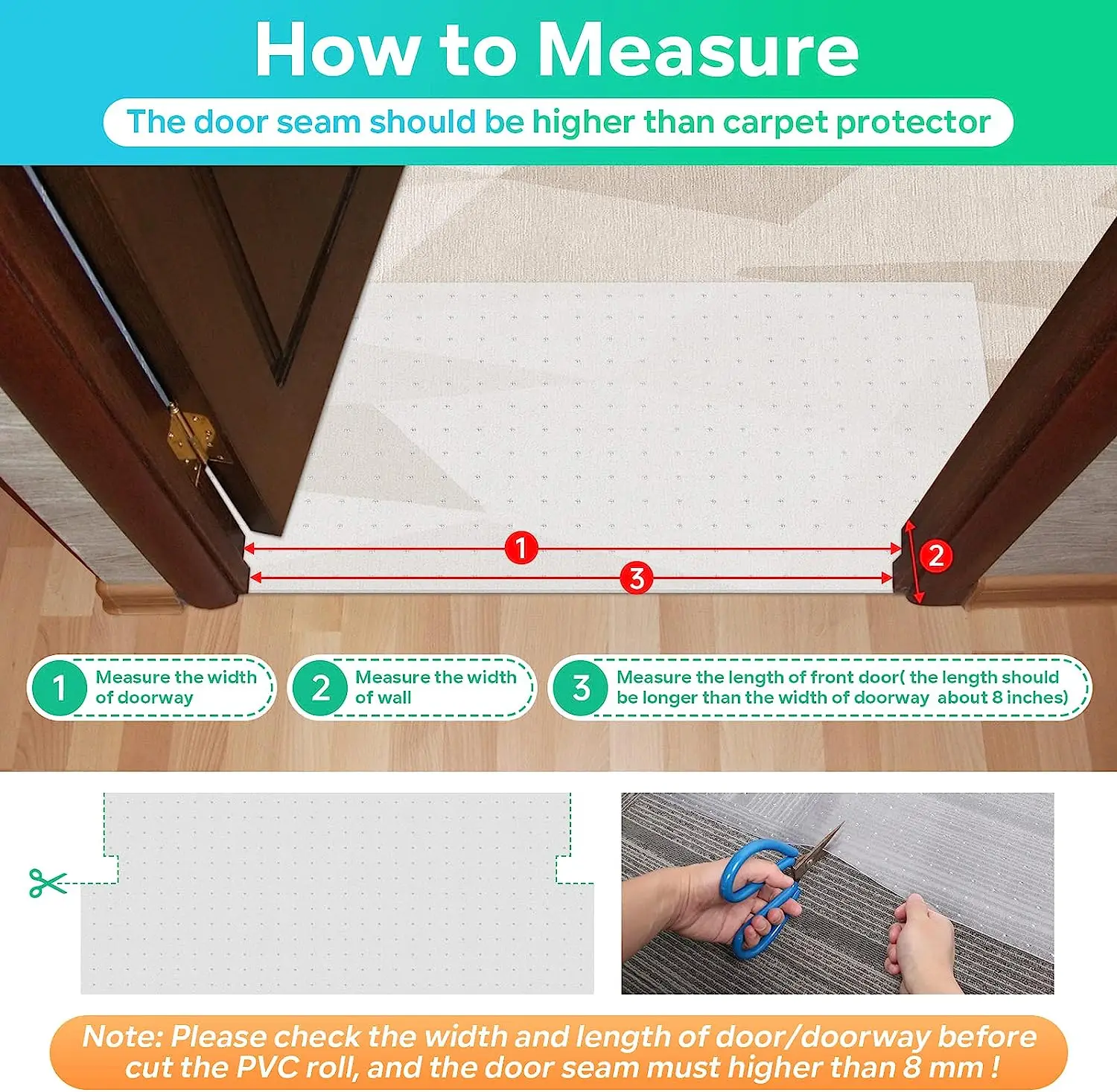 How to Measure

The door seam should be higher than carpet protector

1

3

2

1 Measure the width of doorway

2 Measure the width of wall

3 Measure the length of front door( the length should be longer than the width of doorway about 8 inches)

Note: Please check the width and length of door/doorway before cut the PVC roll, and the door seam must higher than 8 mm !