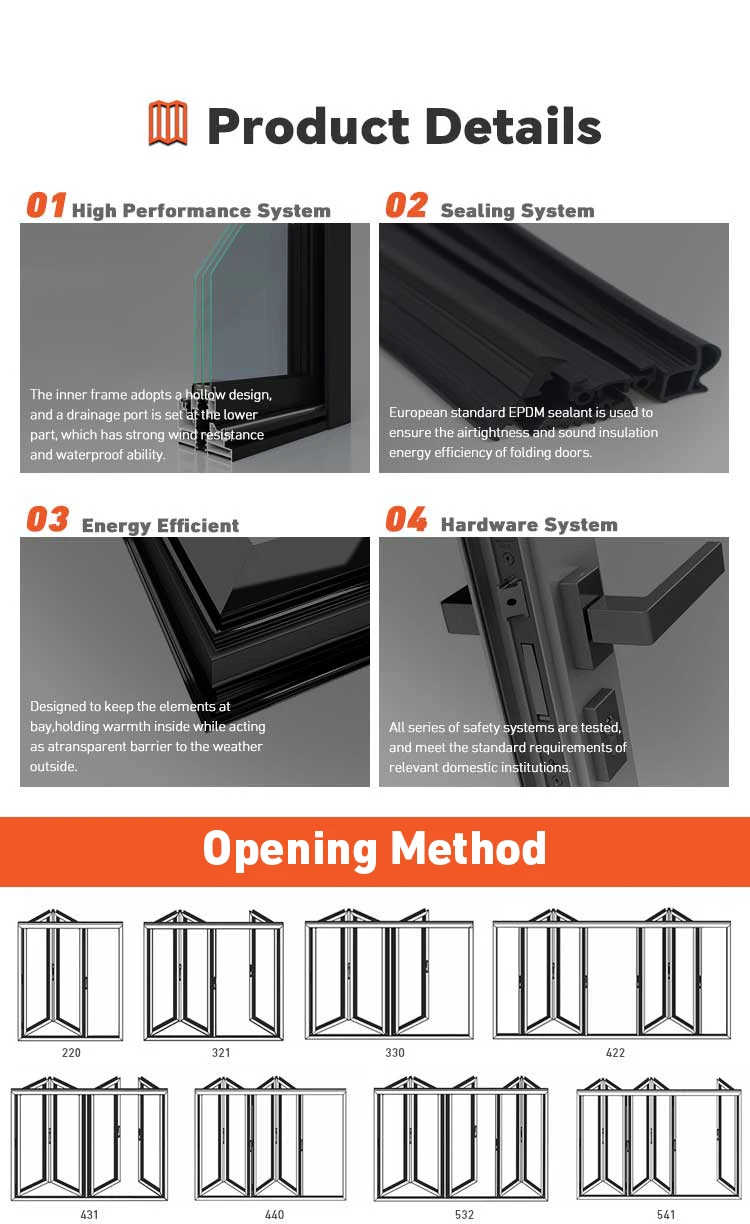 Product Details

01 High Performance System

The inner frame adopts a hollow design, and a drainage port is set at the lower part, which has strong wind resistance and waterproof ability.

02 Sealing System

European standard EPDM sealant is used to ensure the airtightness and sound insulation energy efficiency of folding doors.

03 Energy Efficient

Designed to keep the elements at bay,holding warmth inside while acting as atransparent barrier to the weather outside.

04 Hardware System

All series of safety systems are tested, and meet the standard requirements of relevant domestic institutions.

Opening Method

220 321 330 422

431 440 532 541