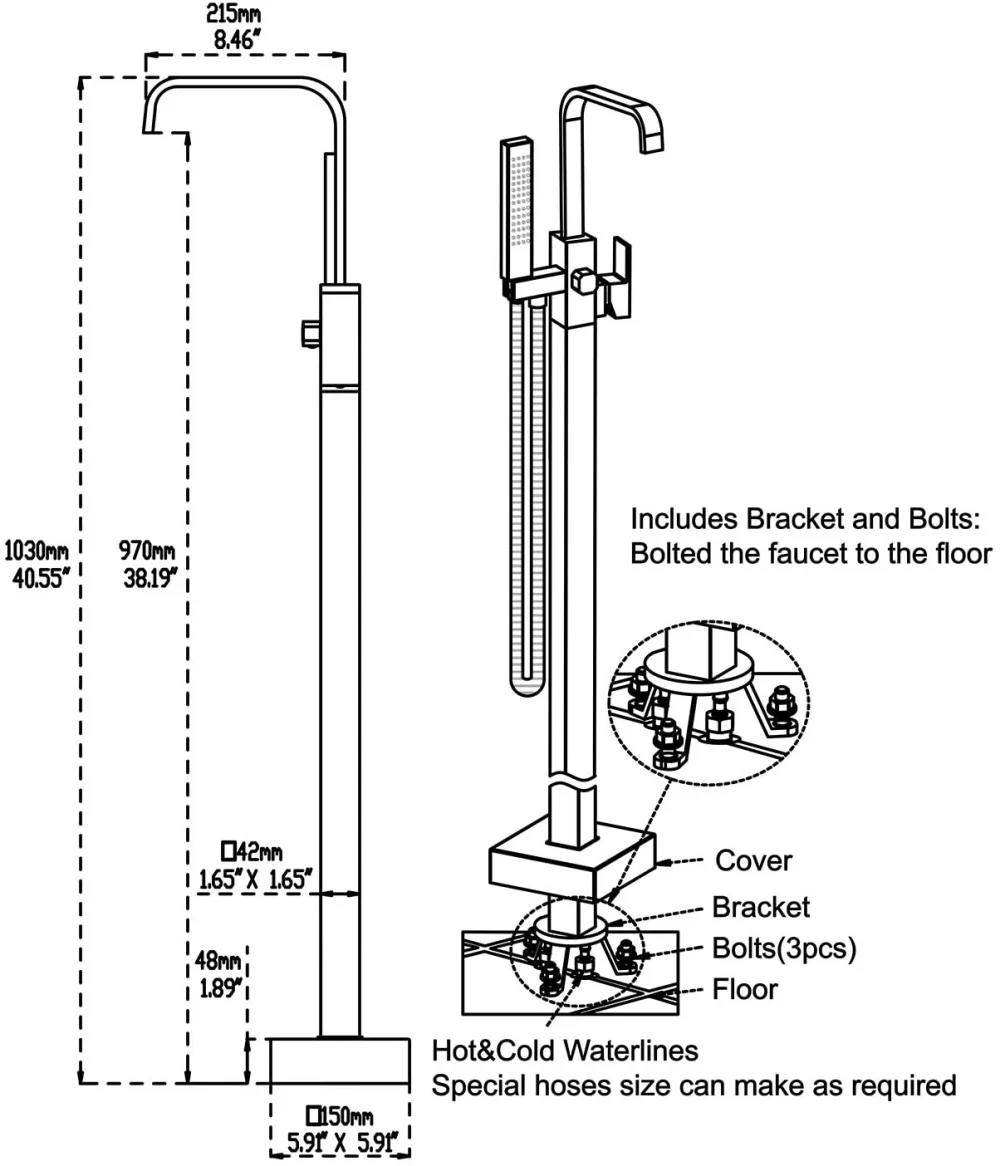 215mm
8.46"

1030mm
40.55"

970mm
38.19"

□42mm
1.65" X 1.65"

48mm
1.89"

□150mm
5.91" X 5.91"

Includes Bracket and Bolts:
Bolted the faucet to the floor

Cover

Bracket

Bolts(3pcs)

Floor

Hot&Cold Waterlines
Special hoses size can make as required