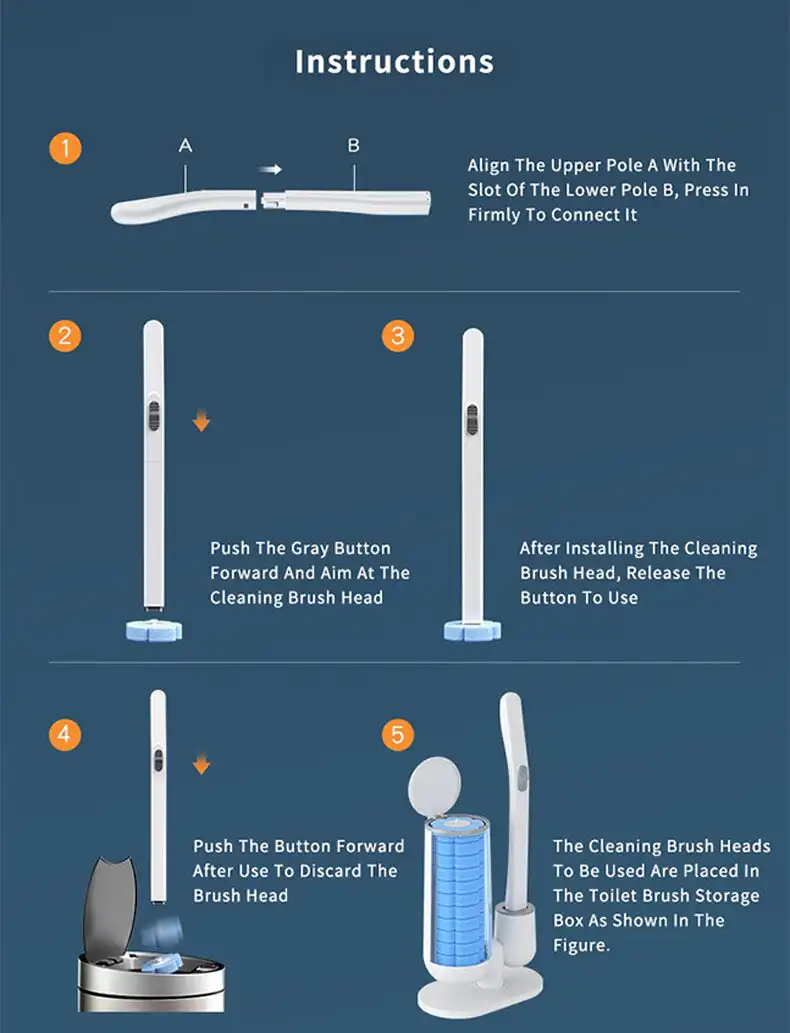 Instructions

1

A

B

Align The Upper Pole A With The Slot Of The Lower Pole B, Press In Firmly To Connect It

2

Push The Gray Button Forward And Aim At The Cleaning Brush Head

3

After Installing The Cleaning Brush Head, Release The Button To Use

4

Push The Button Forward After Use To Discard The Brush Head

5

The Cleaning Brush Heads To Be Used Are Placed In The Toilet Brush Storage Box As Shown In The Figure.