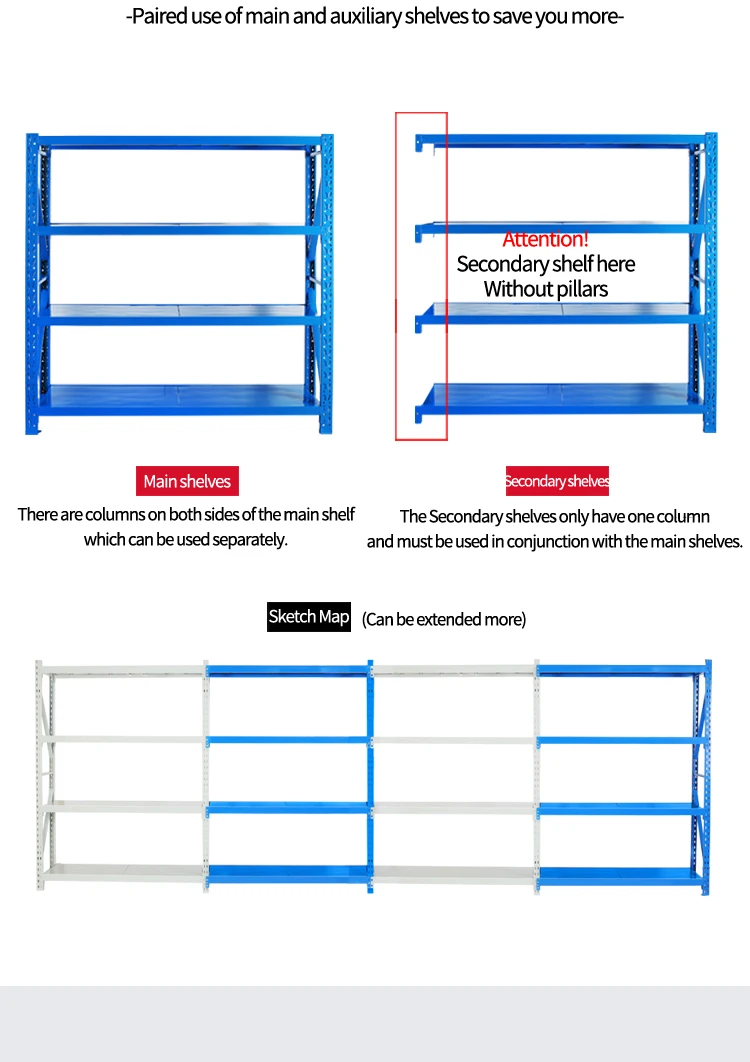 -Paired use of main and auxiliary shelves to save you more-

Attention!
Secondary shelf here
Without pillars

Main shelves

There are columns on both sides of the main shelf which can be used separately.

Secondary shelves

The Secondary shelves only have one column and must be used in conjunction with the main shelves.

Sketch Map (Can be extended more)