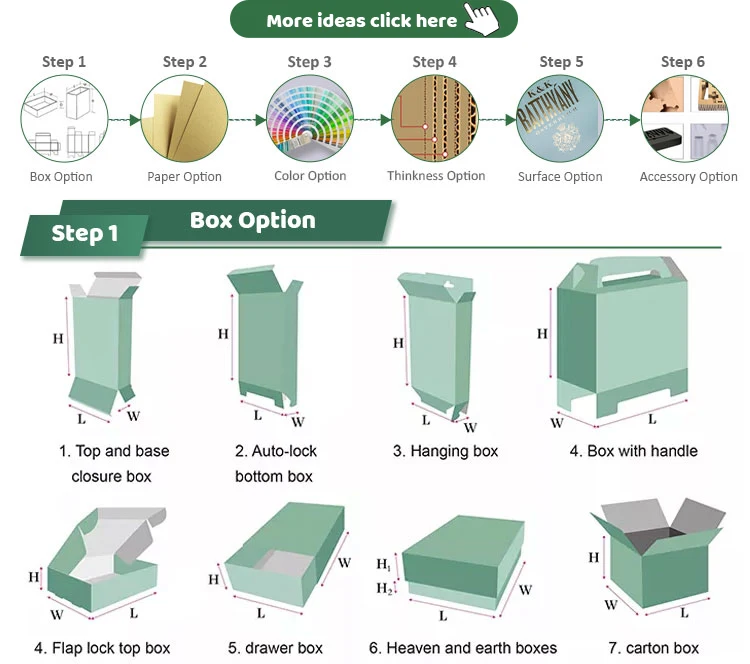 More ideas click here

Step 1
Box Option

Step 2
Paper Option

Step 3
Color Option

Step 4
Thinkness Option

Step 5
K&K
BATTHYÁNY
Surface Option

Step 6
Accessory Option

Step 1
Box Option

H
L
W
1. Top and base closure box

H
L
W
2. Auto-lock bottom box

H
L
W
3. Hanging box

H
W
L
4. Box with handle

H
W
L
4. Flap lock top box

H
L
W
5. drawer box

$H_1$
$H_2$
L
W
6. Heaven and earth boxes

H
W
L
7. carton box