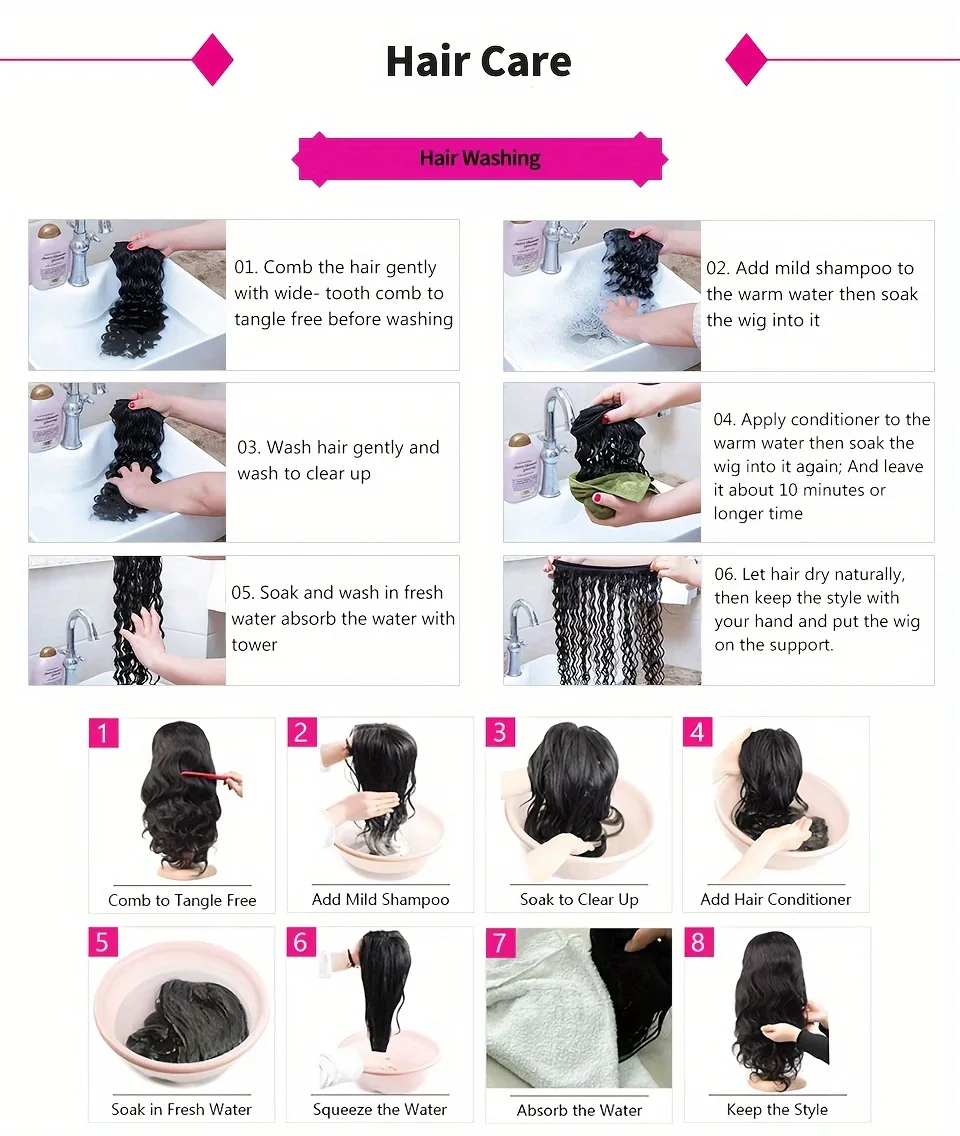 Hair Care

Hair Washing

01. Comb the hair gently with wide- tooth comb to tangle free before washing

02. Add mild shampoo to the warm water then soak the wig into it

03. Wash hair gently and wash to clear up

04. Apply conditioner to the warm water then soak the wig into it again; And leave it about 10 minutes or longer time

05. Soak and wash in fresh water absorb the water with tower

06. Let hair dry naturally, then keep the style with your hand and put the wig on the support.

1
Comb to Tangle Free

2
Add Mild Shampoo

3
Soak to Clear Up

4
Add Hair Conditioner

5
Soak in Fresh Water

6
Squeeze the Water

7
Absorb the Water

8
Keep the Style