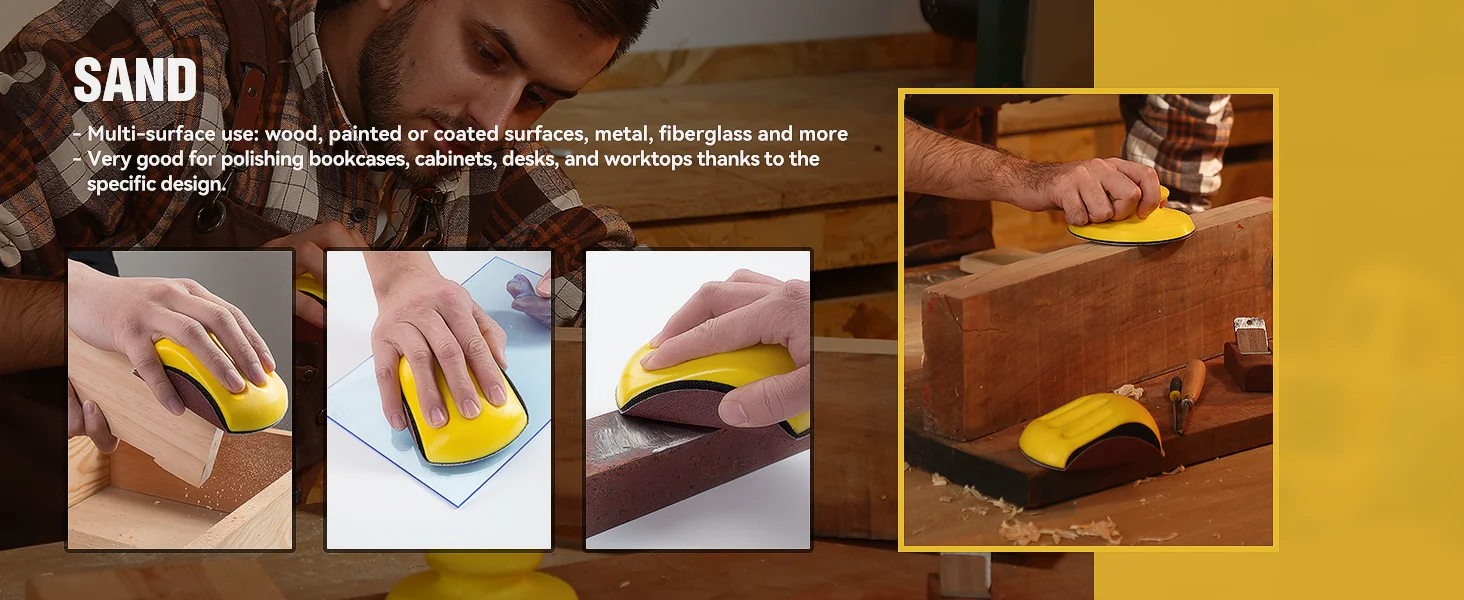 SAND

- Multi-surface use: wood, painted or coated surfaces, metal, fiberglass and more
- Very good for polishing bookcases, cabinets, desks, and worktops thanks to the specific design.