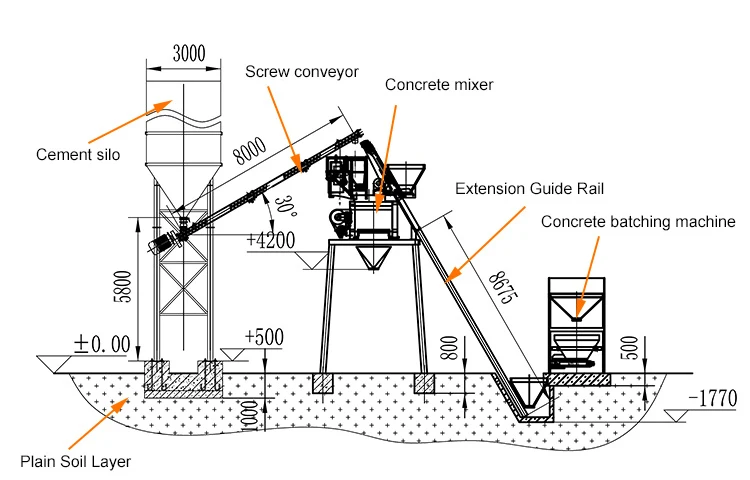 3000
Screw conveyor
Concrete mixer
Cement silo
8000
30°
Extension Guide Rail
Concrete batching machine
+4200
5800
8675
±0.00
+500
800
500
1000
-1770
Plain Soil Layer