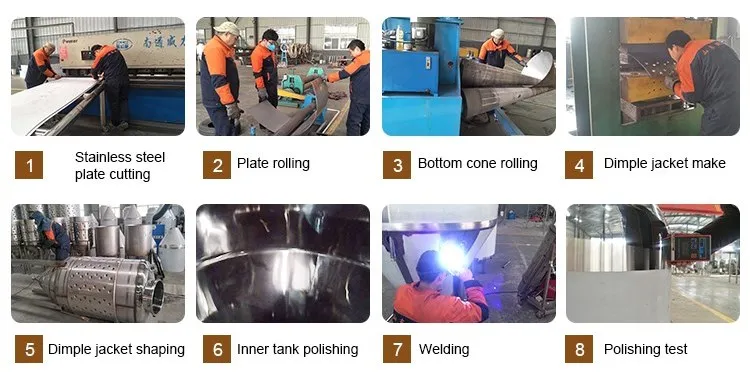 1 Stainless steel plate cutting

2 Plate rolling

3 Bottom cone rolling

4 Dimple jacket make

5 Dimple jacket shaping

6 Inner tank polishing

7 Welding

8 Polishing test