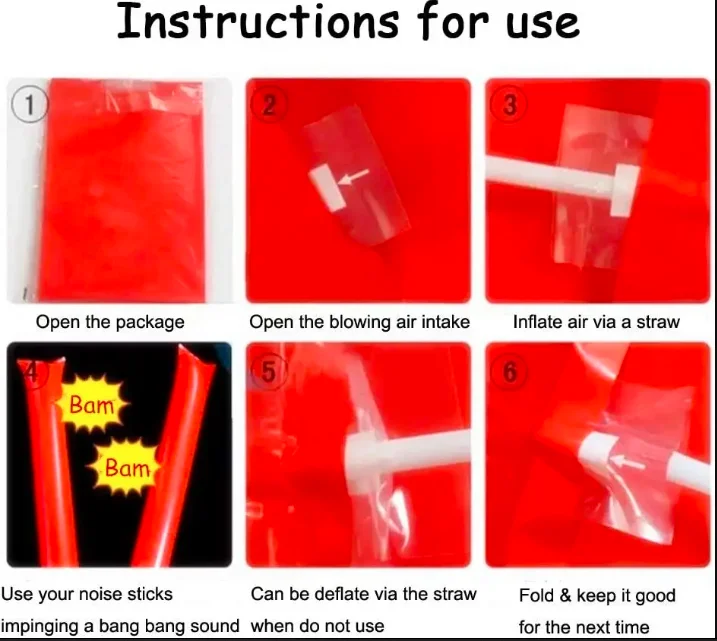 Instructions for use

1

Open the package

2

Open the blowing air intake

3

Inflate air via a straw

4

Bam

Bam

Use your noise sticks impinging a bang bang sound

5

Can be deflate via the straw when do not use

6

Fold & keep it good for the next time