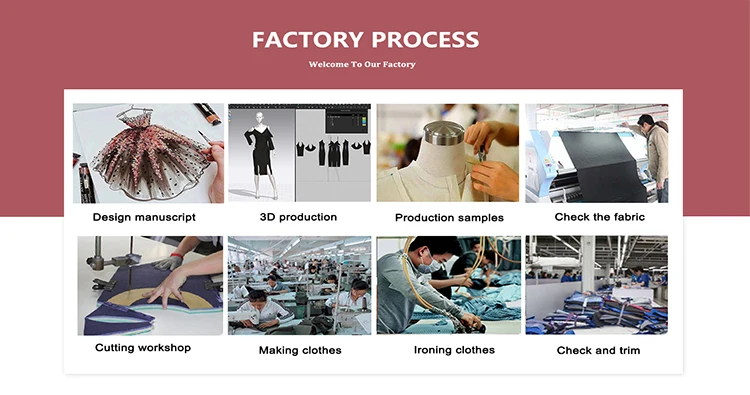 FACTORY PROCESS

Welcome To Our Factory

Design manuscript

3D production

Production samples

Check the fabric

Cutting workshop

Making clothes

Ironing clothes

Check and trim