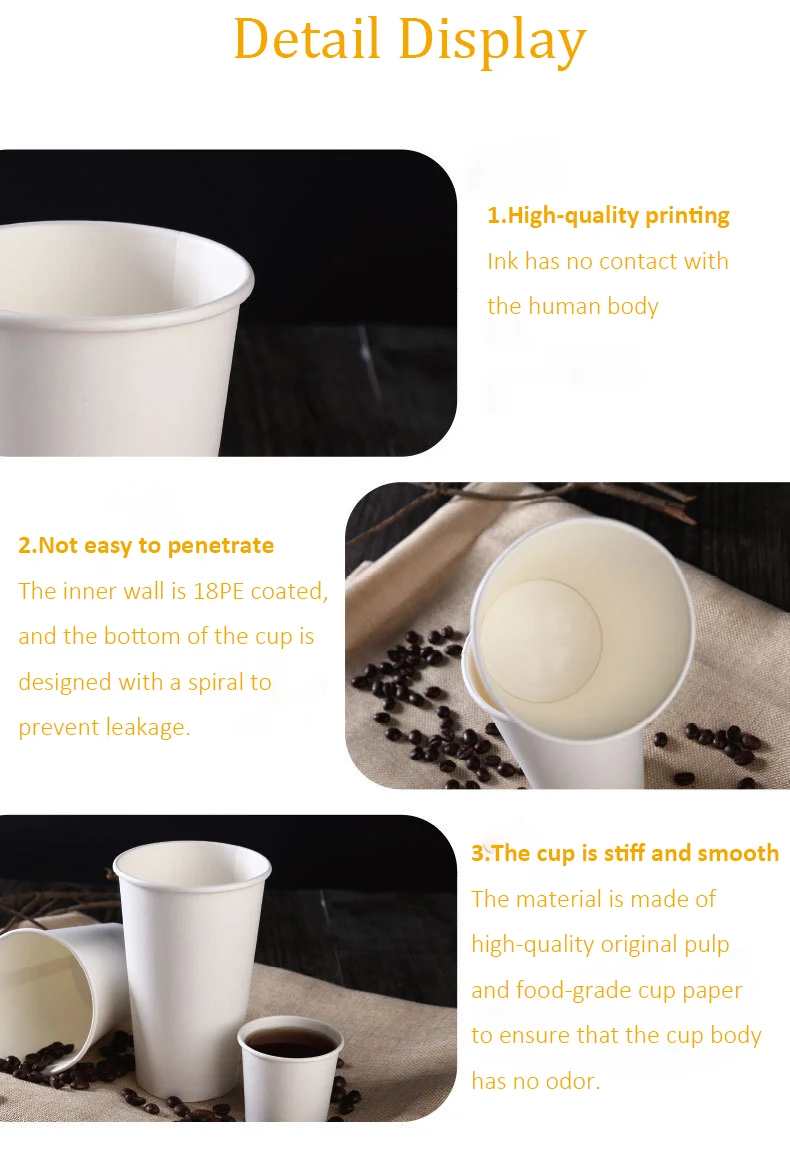 Detail Display

1.High-quality printing
Ink has no contact with the human body

2.Not easy to penetrate
The inner wall is 18PE coated, and the bottom of the cup is designed with a spiral to prevent leakage.

3.The cup is stiff and smooth
The material is made of high-quality original pulp and food-grade cup paper to ensure that the cup body has no odor.