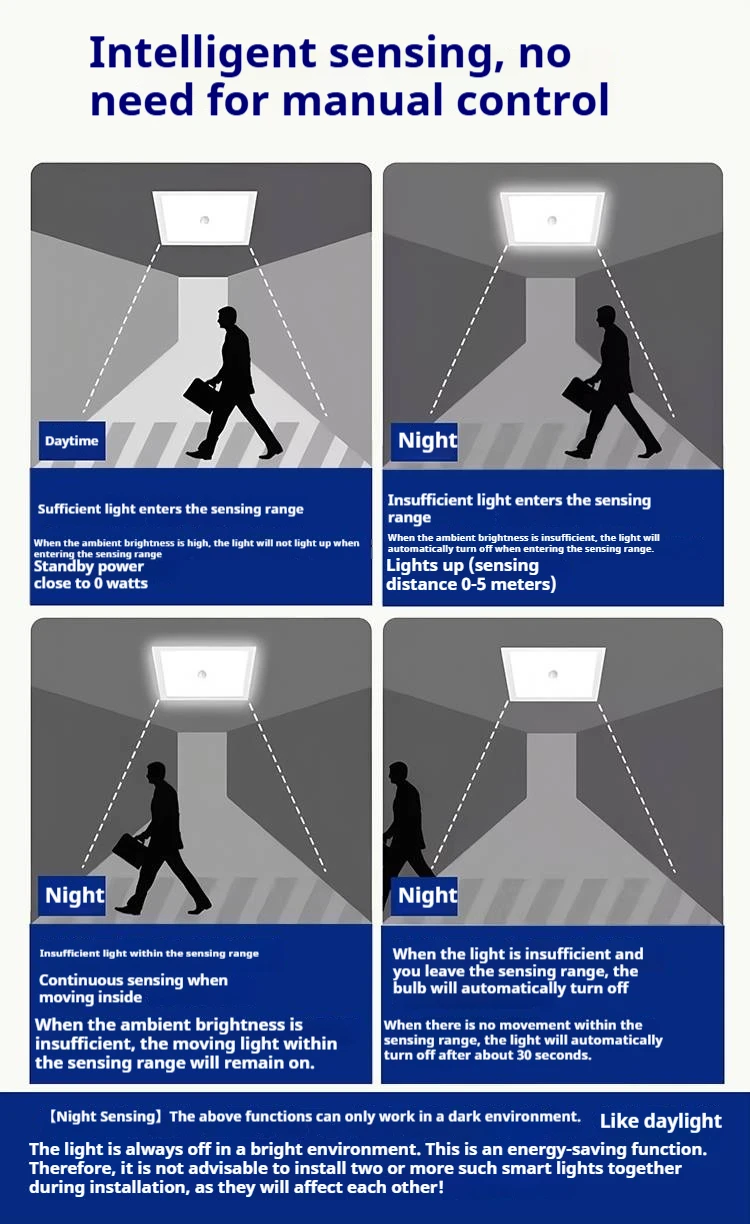 Intelligent sensing, no need for manual control

Daytime

Sufficient light enters the sensing range

When the ambient brightness is high, the light will not light up when entering the sensing range

Standby power close to 0 watts

Night

Insufficient light enters the sensing range

When the ambient brightness is insufficient, the light will automatically turn off when entering the sensing range.

Lights up (sensing distance 0-5 meters)

Night

Insufficient light within the sensing range

Continuous sensing when moving inside

When the ambient brightness is insufficient, the moving light within the sensing range will remain on.

Night

When the light is insufficient and you leave the sensing range, the bulb will automatically turn off

When there is no movement within the sensing range, the light will automatically turn off after about 30 seconds.

【Night Sensing】The above functions can only work in a dark environment. Like daylight

The light is always off in a bright environment. This is an energy-saving function. Therefore, it is not advisable to install two or more such smart lights together during installation, as they will affect each other!