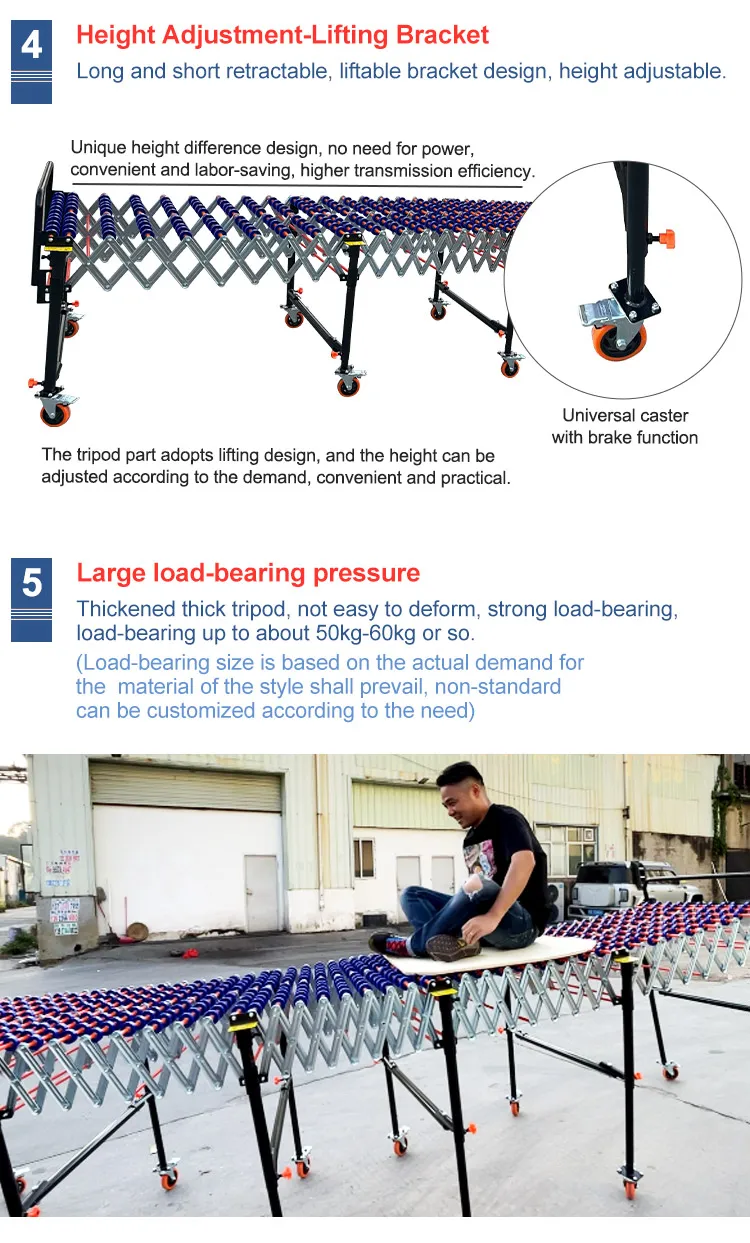 4

Height Adjustment-Lifting Bracket

Long and short retractable, liftable bracket design, height adjustable.

Unique height difference design, no need for power, convenient and labor-saving, higher transmission efficiency.

Universal caster with brake function

The tripod part adopts lifting design, and the height can be adjusted according to the demand, convenient and practical.

5

Large load-bearing pressure

Thickened thick tripod, not easy to deform, strong load-bearing, load-bearing up to about 50kg-60kg or so.

(Load-bearing size is based on the actual demand for the material of the style shall prevail, non-standard can be customized according to the need)