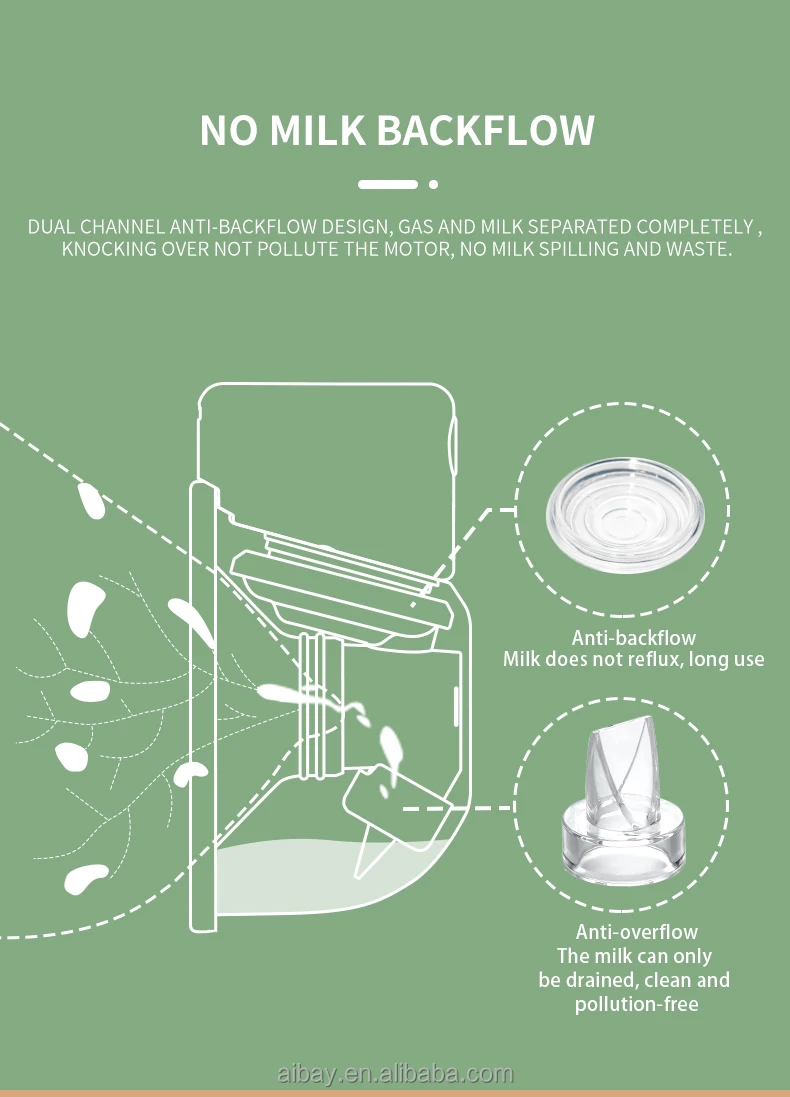 NO MILK BACKFLOW

DUAL CHANNEL ANTI-BACKFLOW DESIGN, GAS AND MILK SEPARATED COMPLETELY , KNOCKING OVER NOT POLLUTE THE MOTOR, NO MILK SPILLING AND WASTE.

Anti-backflow
Milk does not reflux, long use

Anti-overflow
The milk can only be drained, clean and pollution-free

aibay.en.alibaba.com