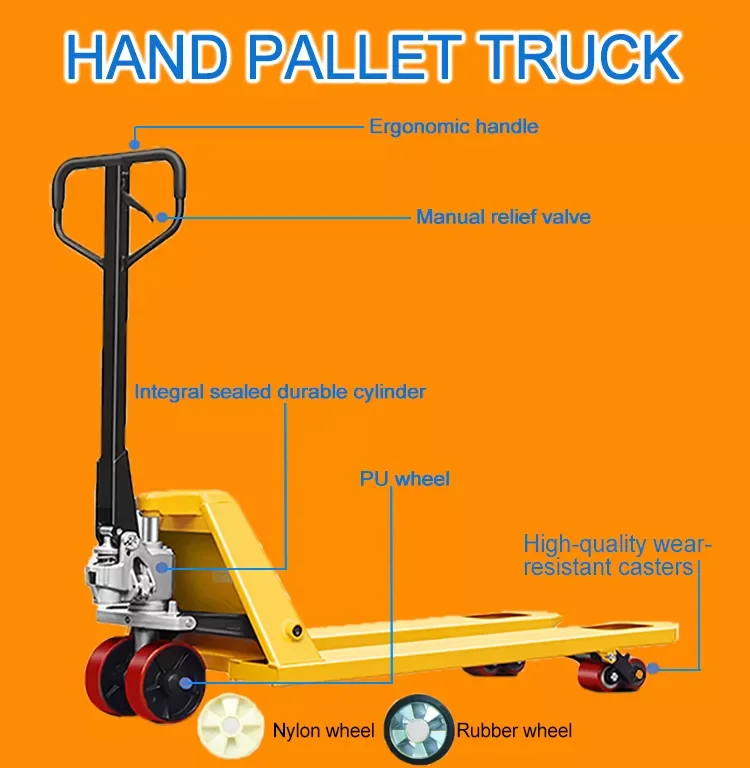 HAND PALLET TRUCK

Ergonomic handle

Manual relief valve

Integral sealed durable cylinder

PU wheel

High-quality wear-resistant casters

Nylon wheel

Rubber wheel