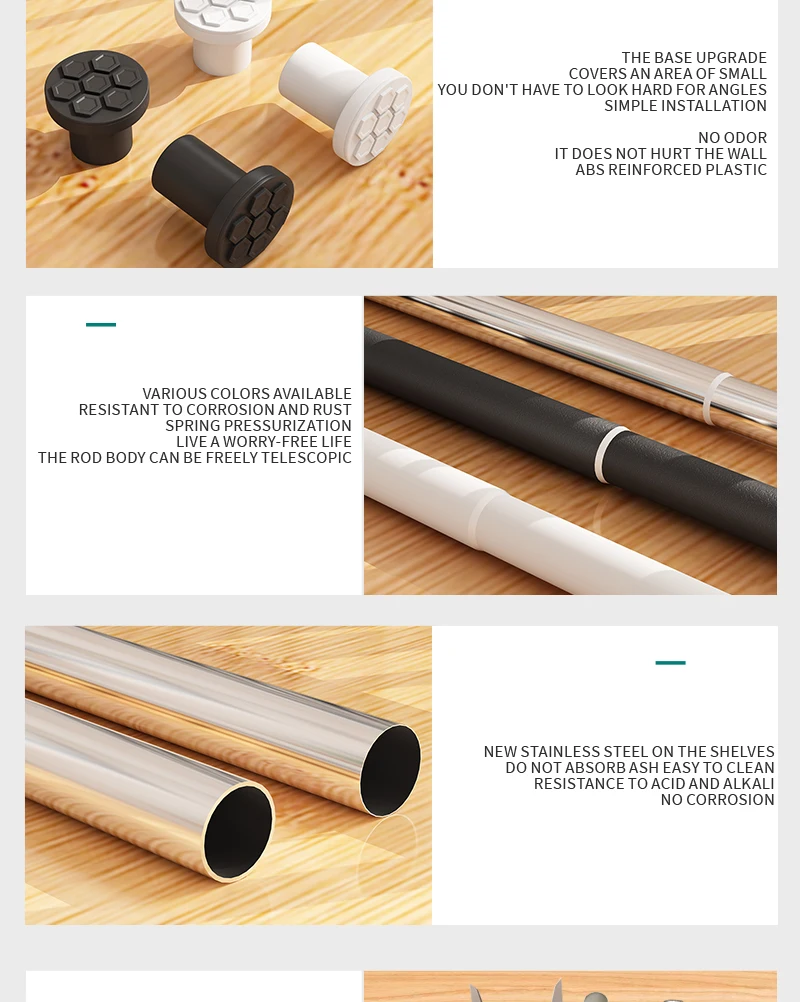 THE BASE UPGRADE
COVERS AN AREA OF SMALL
YOU DON'T HAVE TO LOOK HARD FOR ANGLES
SIMPLE INSTALLATION

NO ODOR
IT DOES NOT HURT THE WALL
ABS REINFORCED PLASTIC

VARIOUS COLORS AVAILABLE
RESISTANT TO CORROSION AND RUST
SPRING PRESSURIZATION
LIVE A WORRY-FREE LIFE
THE ROD BODY CAN BE FREELY TELESCOPIC

NEW STAINLESS STEEL ON THE SHELVES
DO NOT ABSORB ASH EASY TO CLEAN
RESISTANCE TO ACID AND ALKALI
NO CORROSION