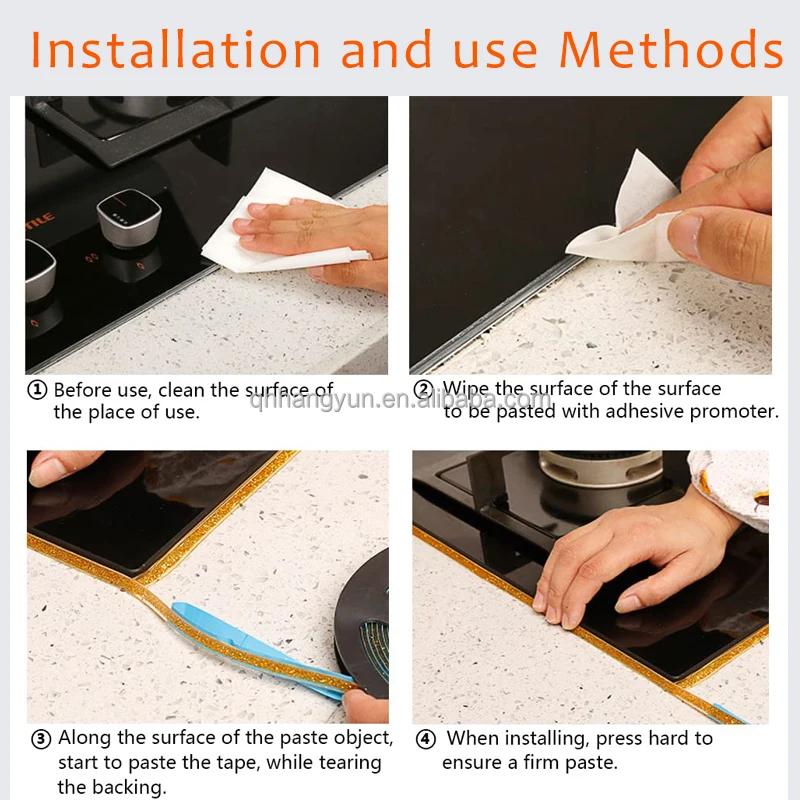 Installation and use Methods

TILE

① Before use, clean the surface of the place of use.

② Wipe the surface of the surface to be pasted with adhesive promoter.

qnhangyun.en.alibaba.com

③ Along the surface of the paste object, start to paste the tape, while tearing the backing.

④ When installing, press hard to ensure a firm paste.