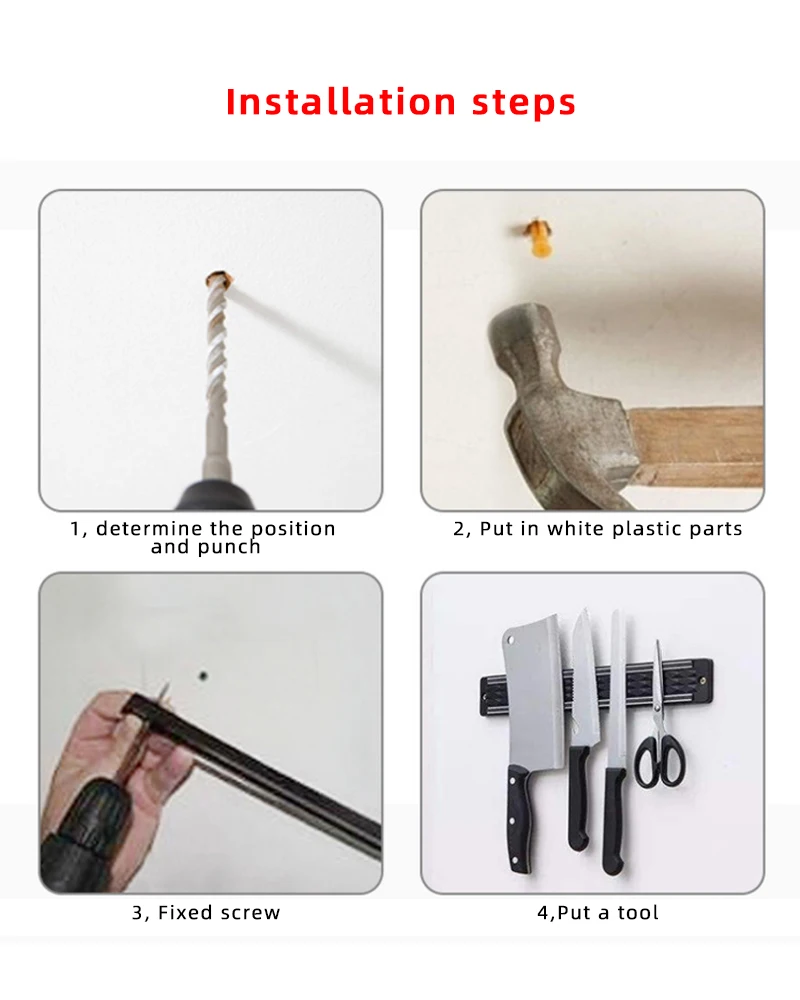 Installation steps

1, determine the position and punch

2, Put in white plastic parts

3, Fixed screw

4,Put a tool