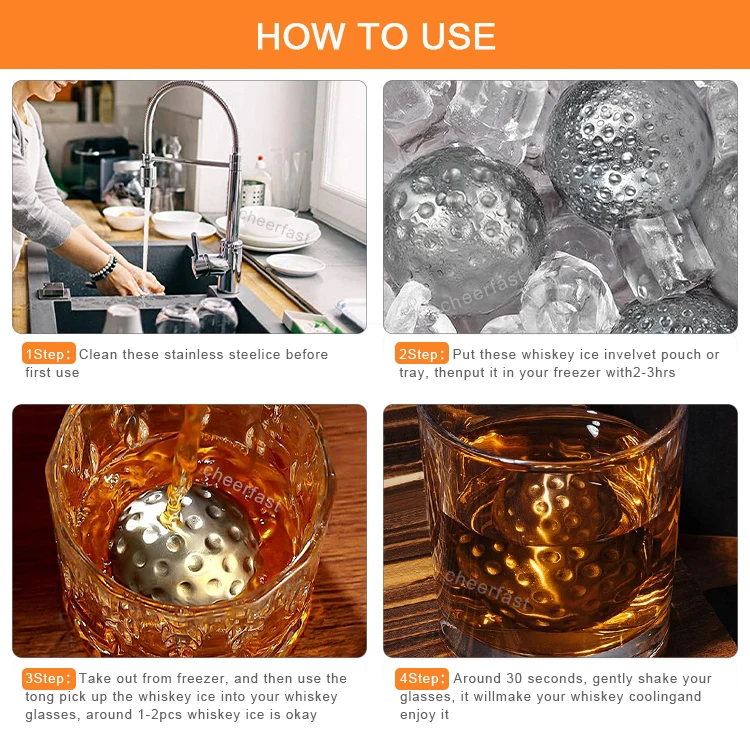 HOW TO USE

cheerfast

cheerfast

1Step: Clean these stainless steelice before first use

2Step: Put these whiskey ice invelvet pouch or tray, thenput it in your freezer with2-3hrs

cheerfast

cheerfast

3Step: Take out from freezer, and then use the tong pick up the whiskey ice into your whiskey glasses, around 1-2pcs whiskey ice is okay

4Step: Around 30 seconds, gently shake your glasses, it willmake your whiskey coolingand enjoy it