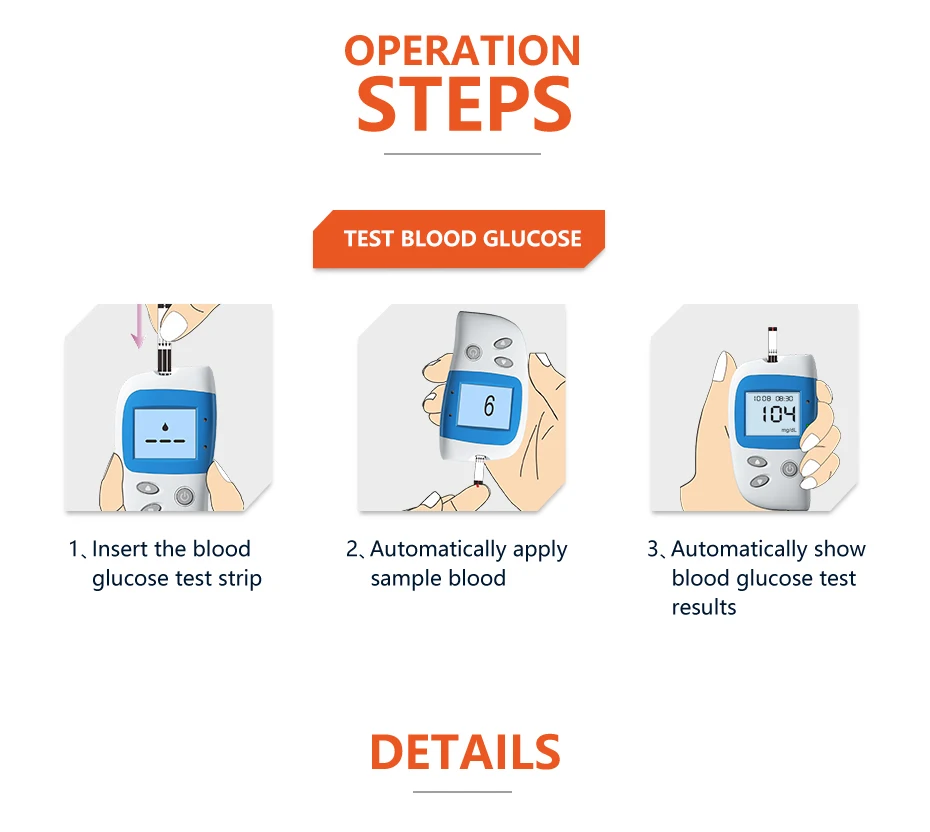 OPERATION
STEPS

TEST BLOOD GLUCOSE

6

10:08 08:30
104
mg/dL

1、Insert the blood glucose test strip

2、Automatically apply sample blood

3、Automatically show blood glucose test results

DETAILS